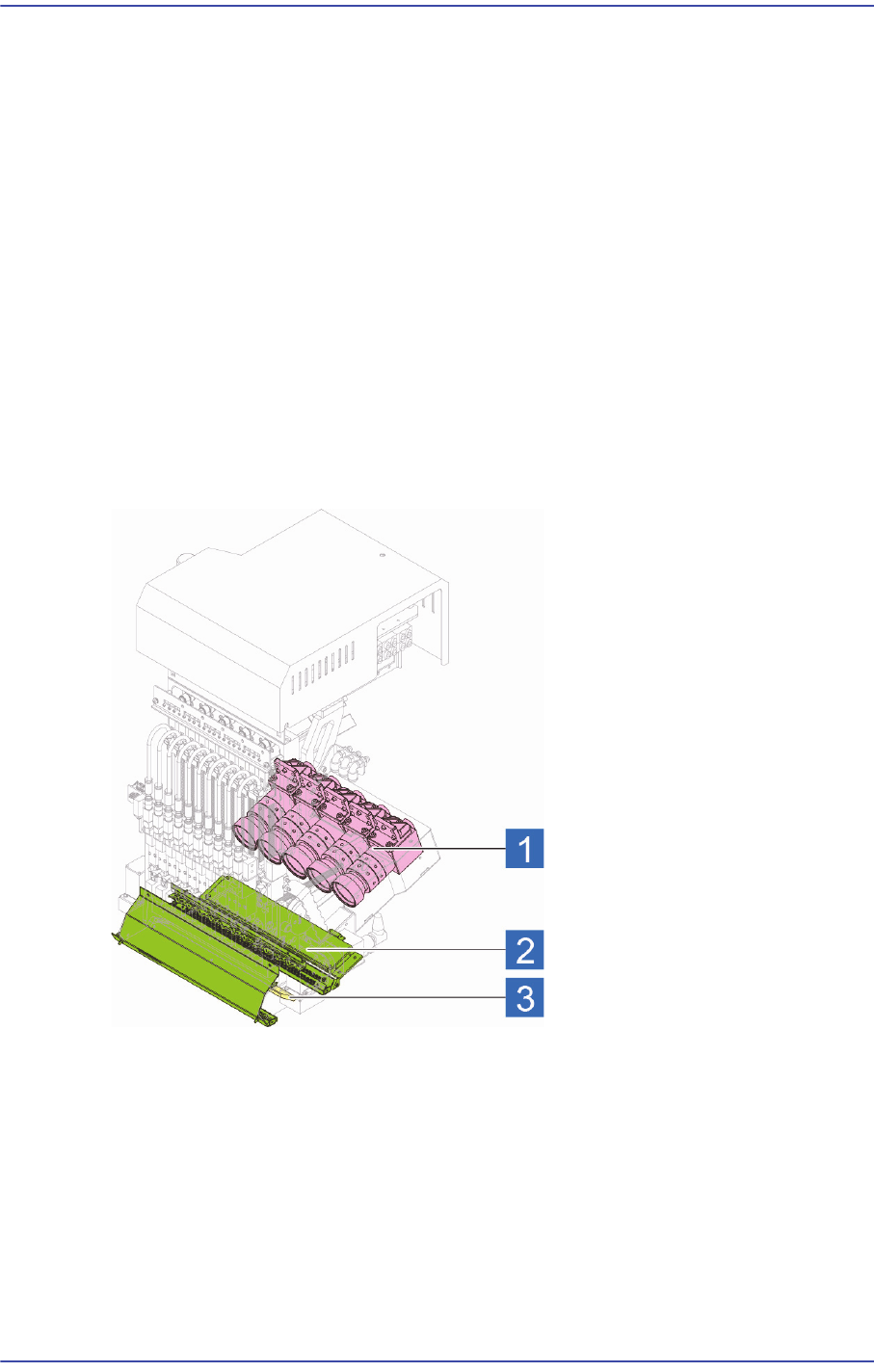 1
2
3