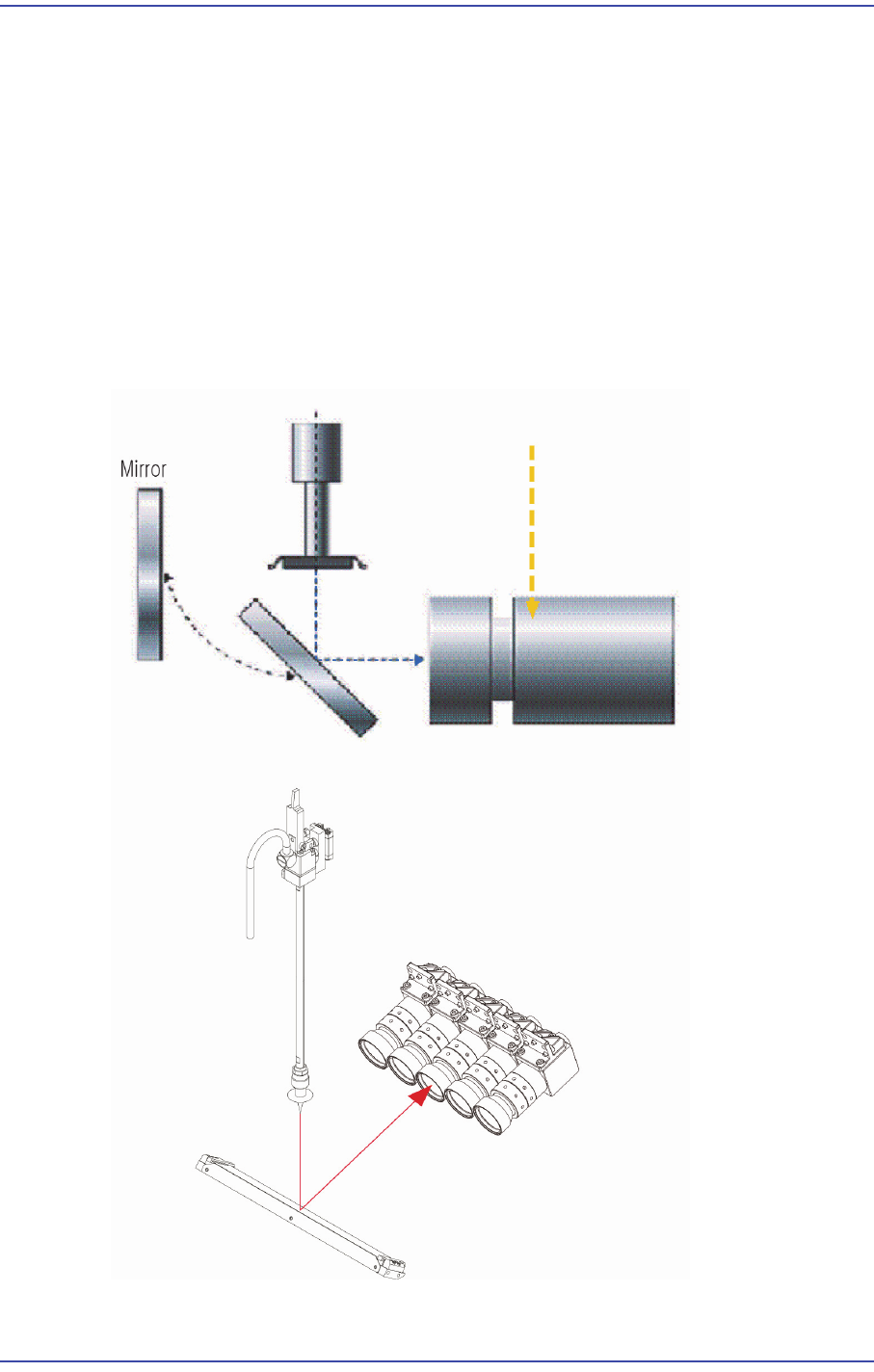 Mirror