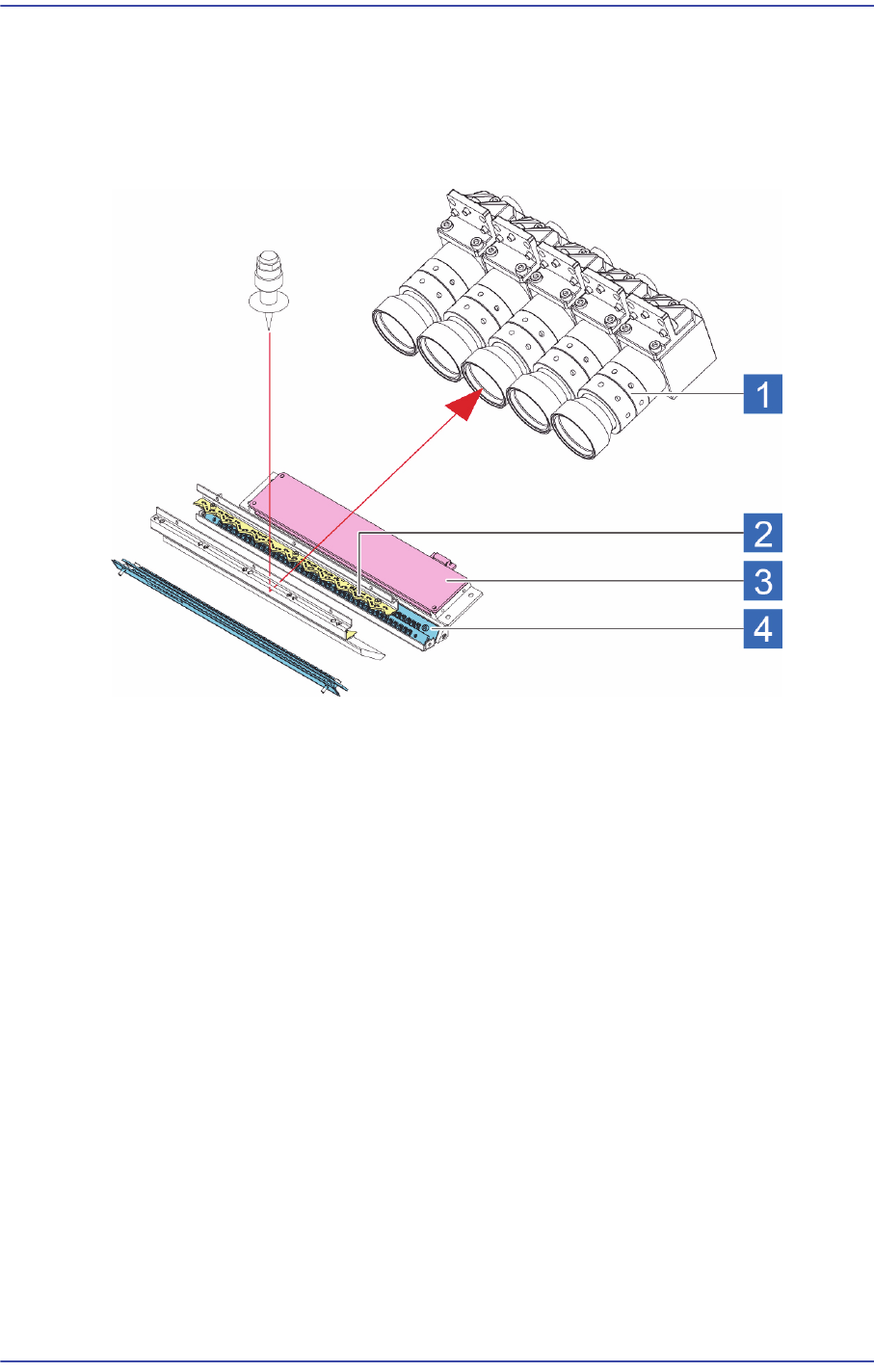 1

2

3

4