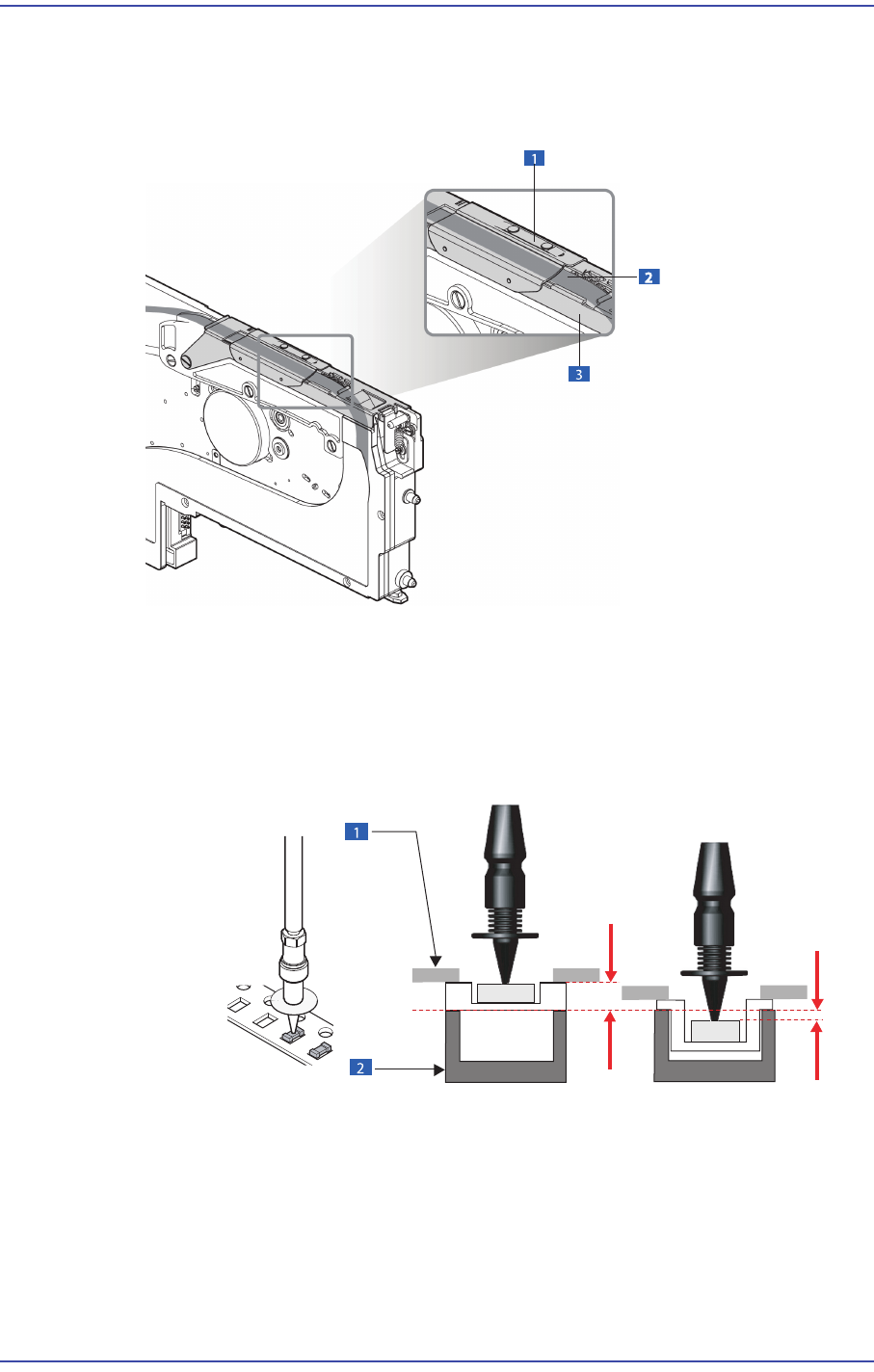 1
2
3
1
2