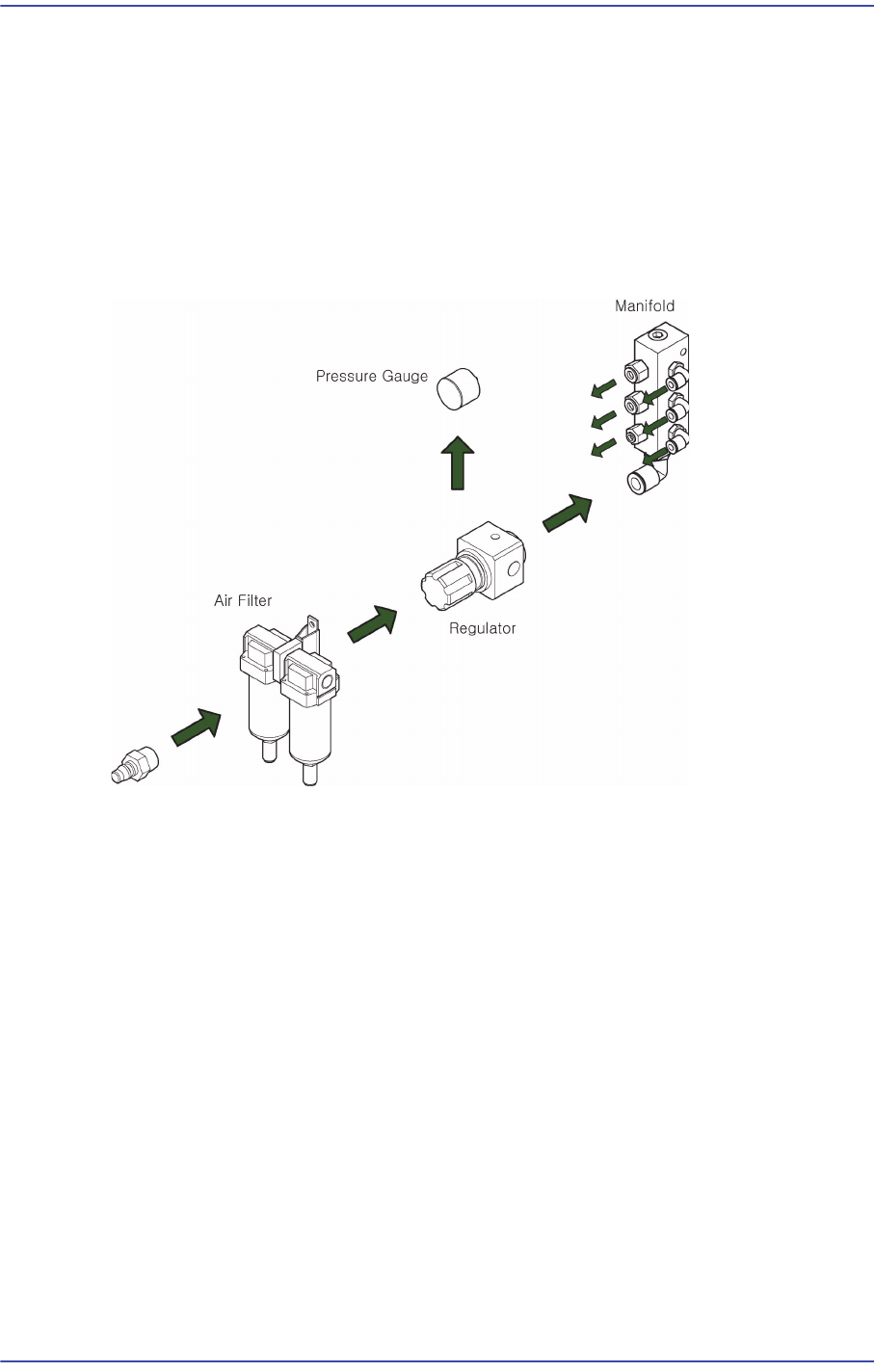 Manifold

Pressure Gauge

Air Filter

Regulator