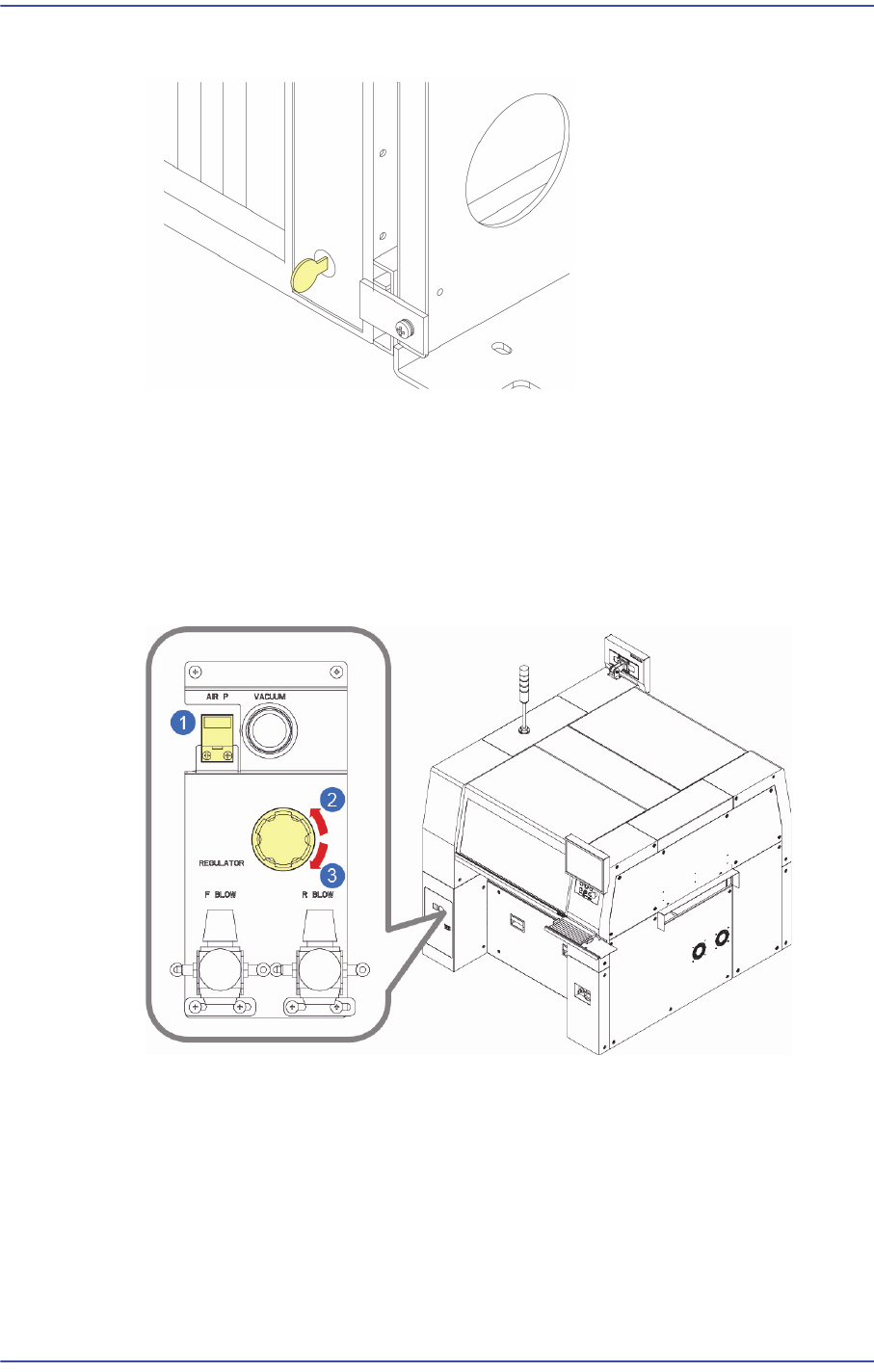 AIR P
VACUUM
1
2
REGULATOR
3
F BLOW
R BLOW