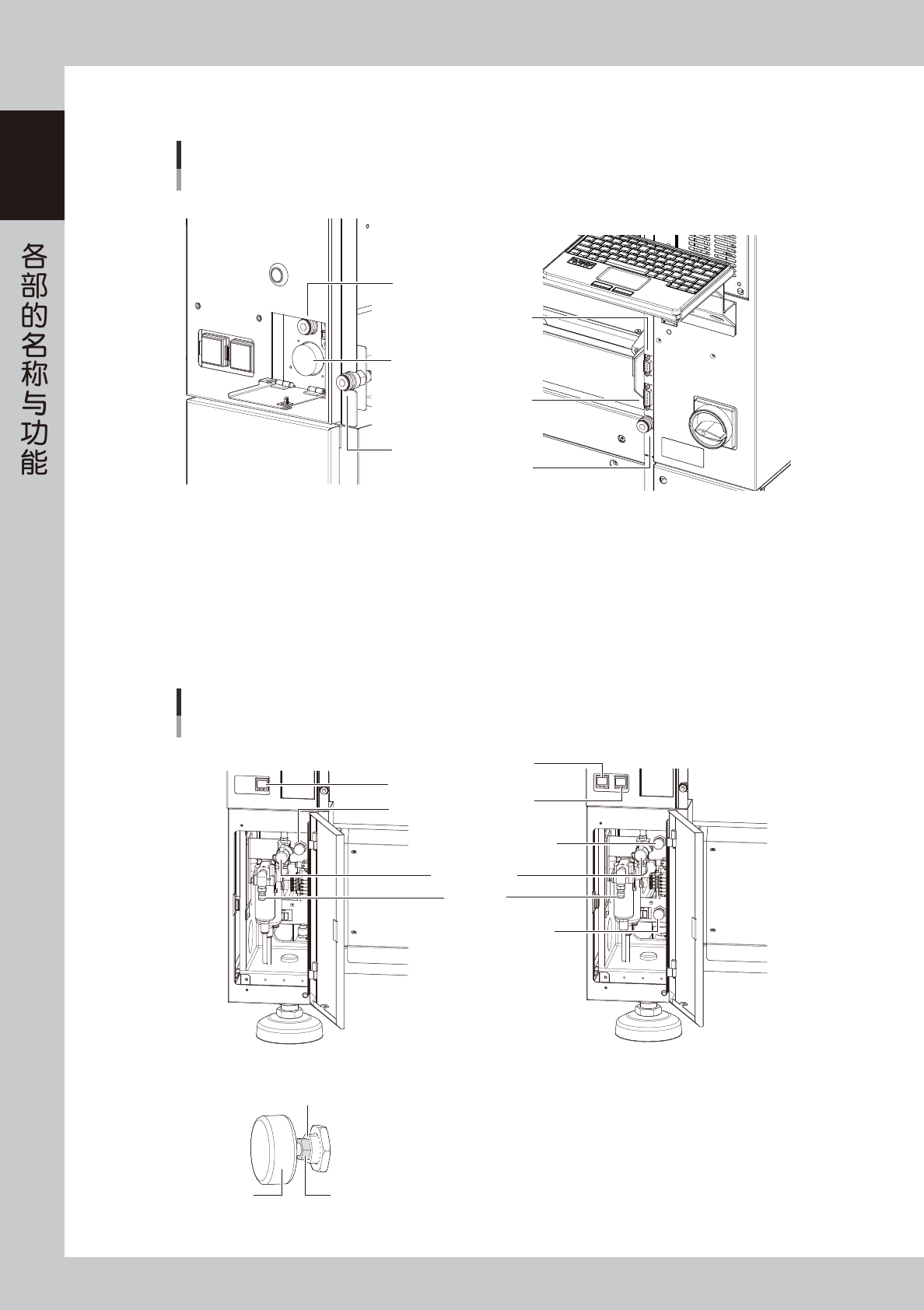 各部的名称与功能