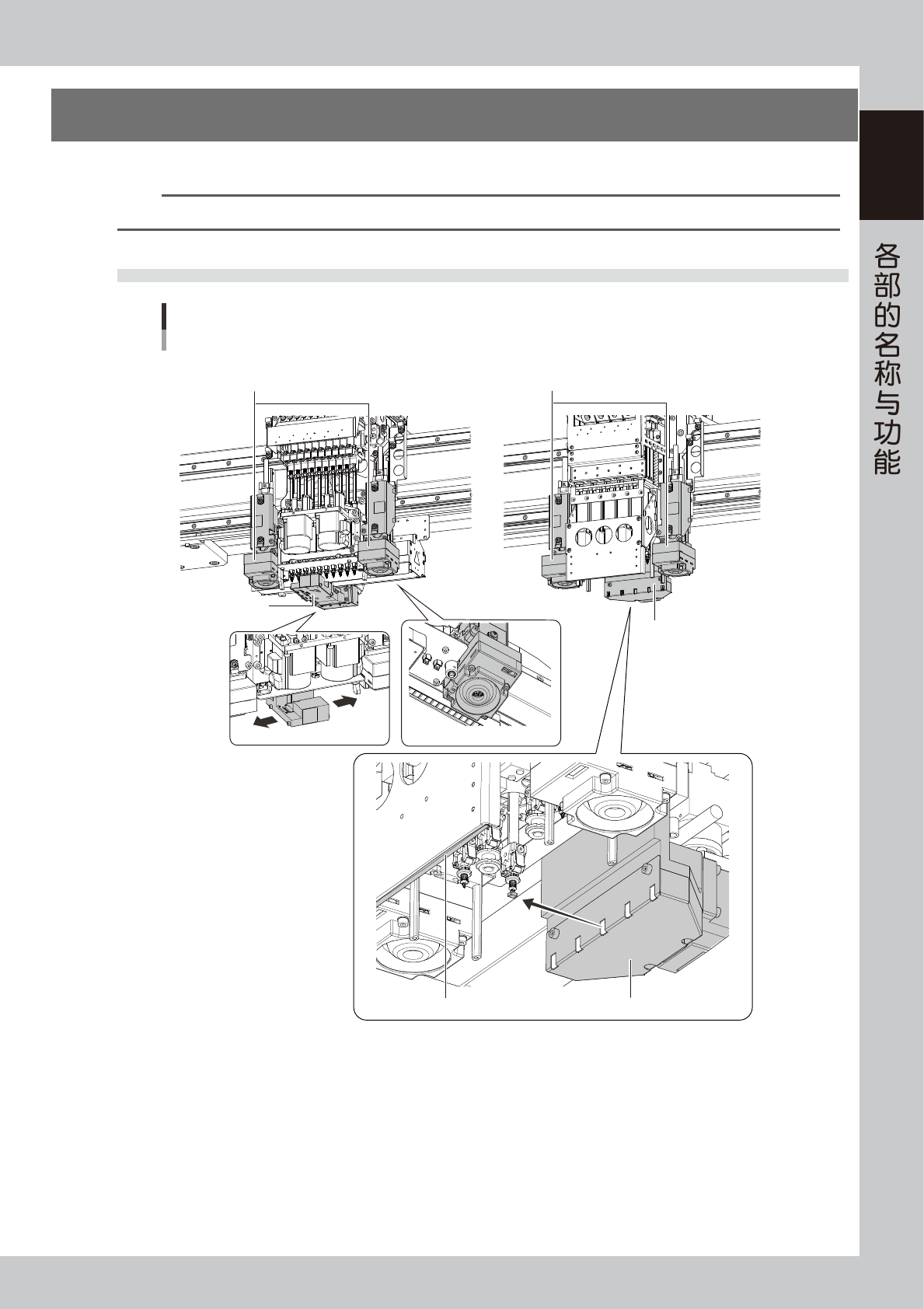 各部的名称与功能