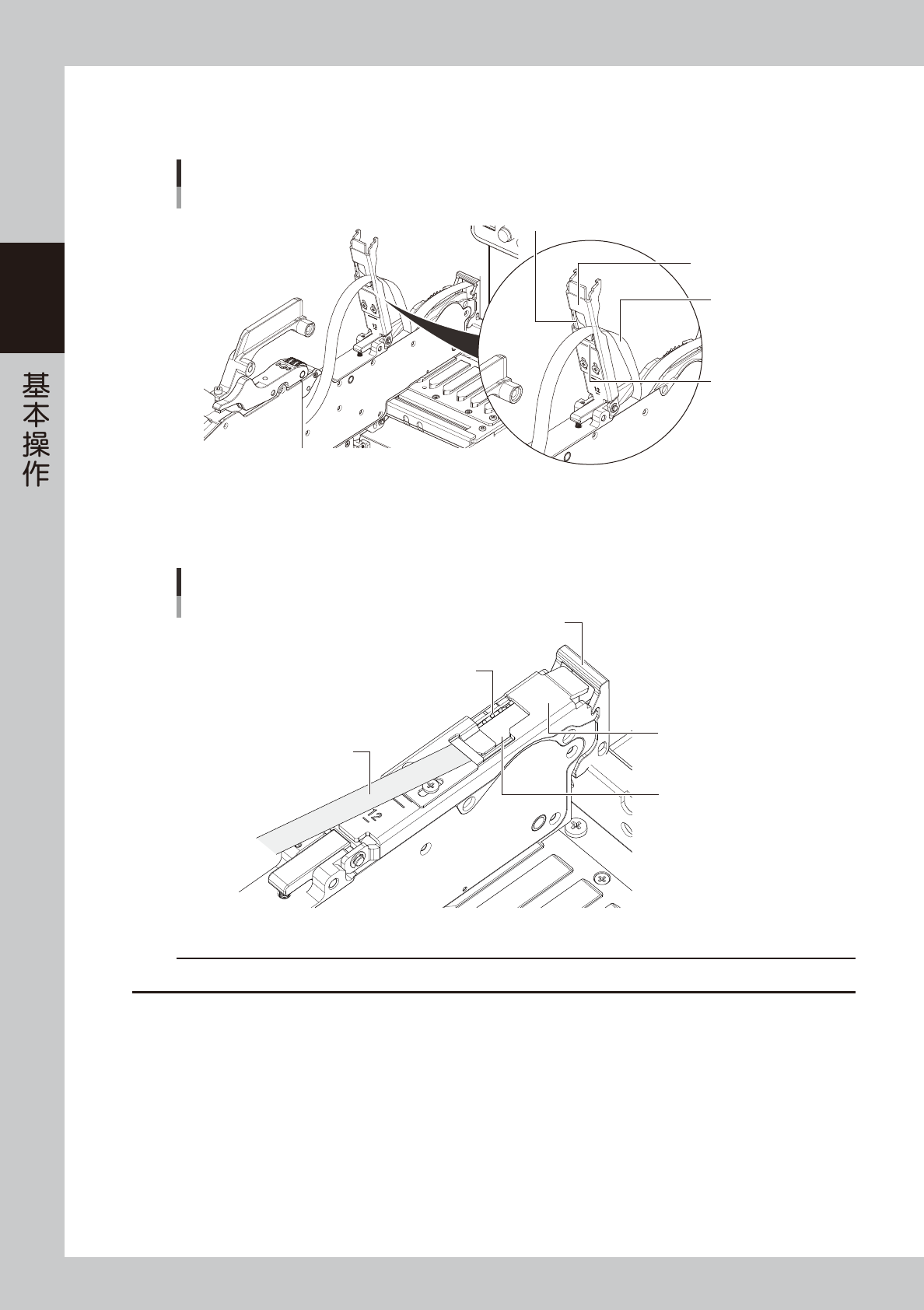 基本操作

12

12