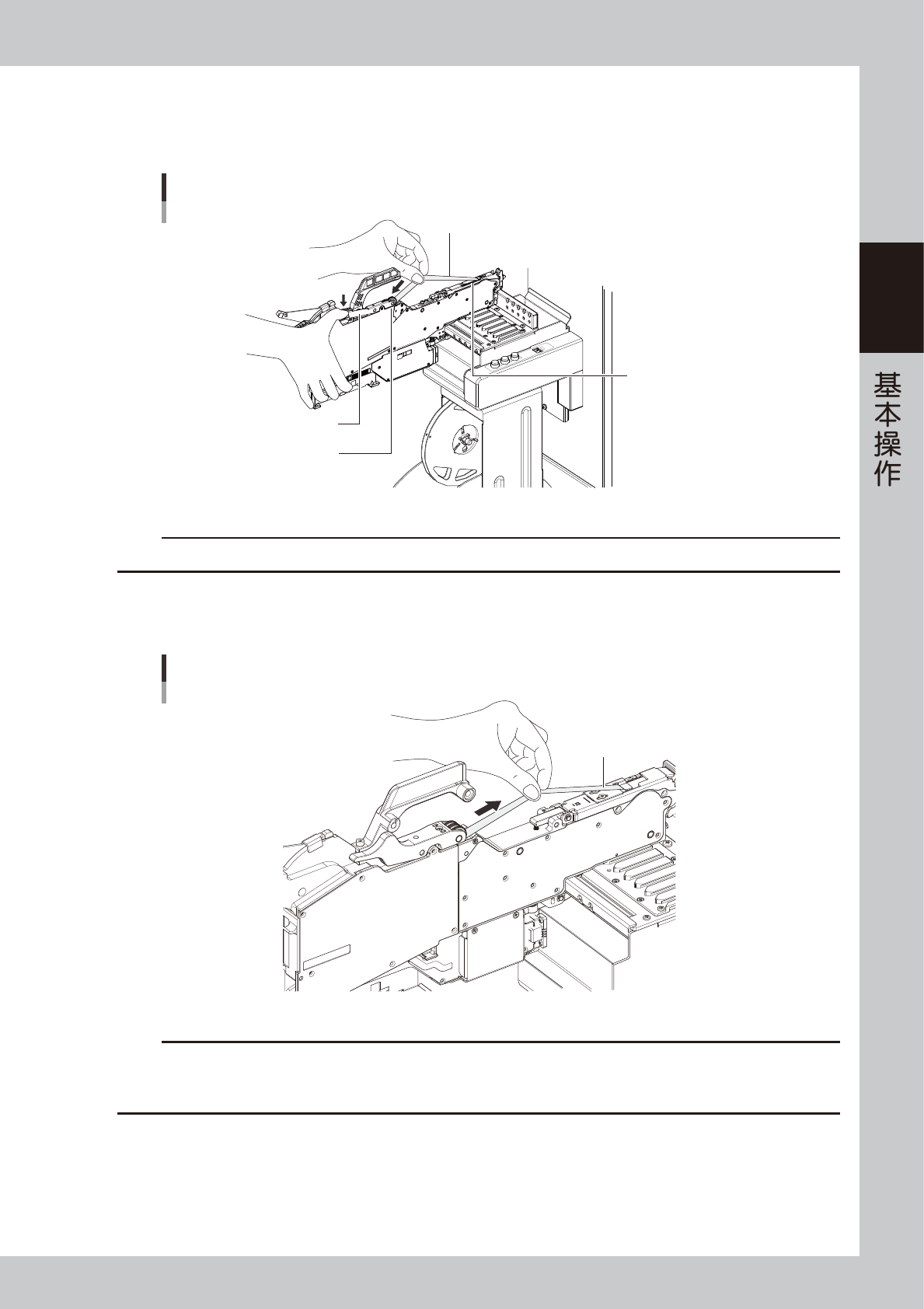 基本操作