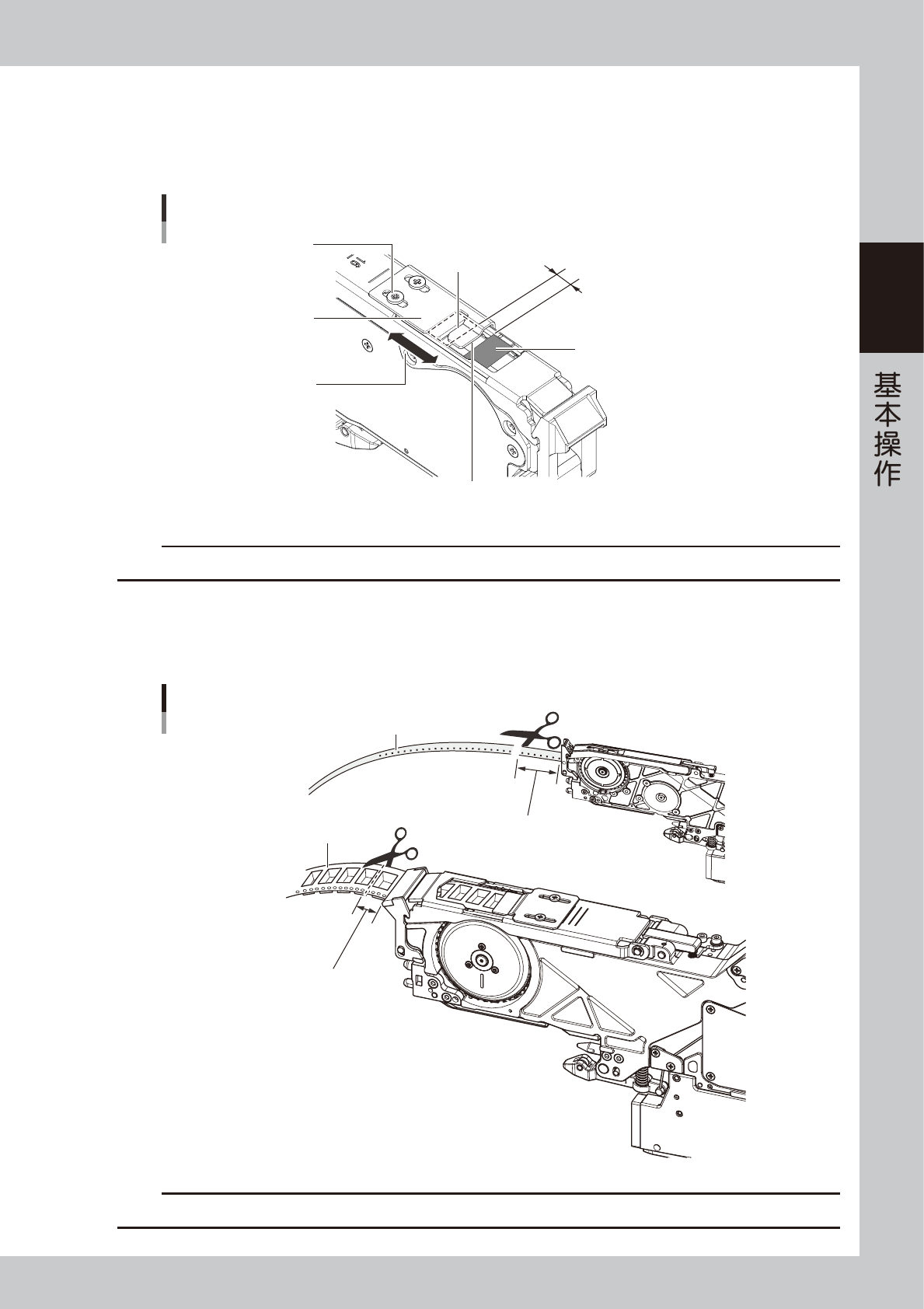 基本操作