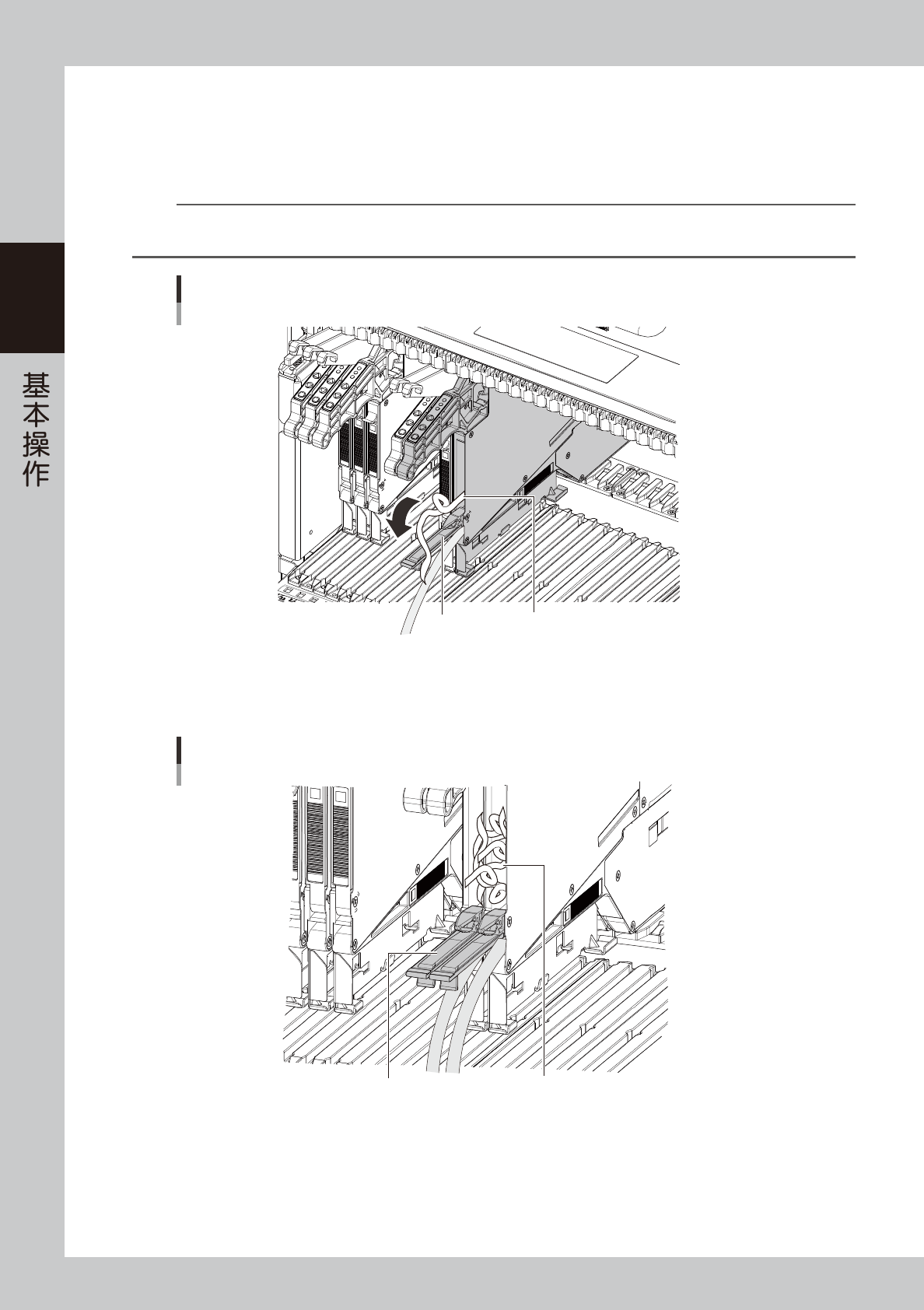 基本操作