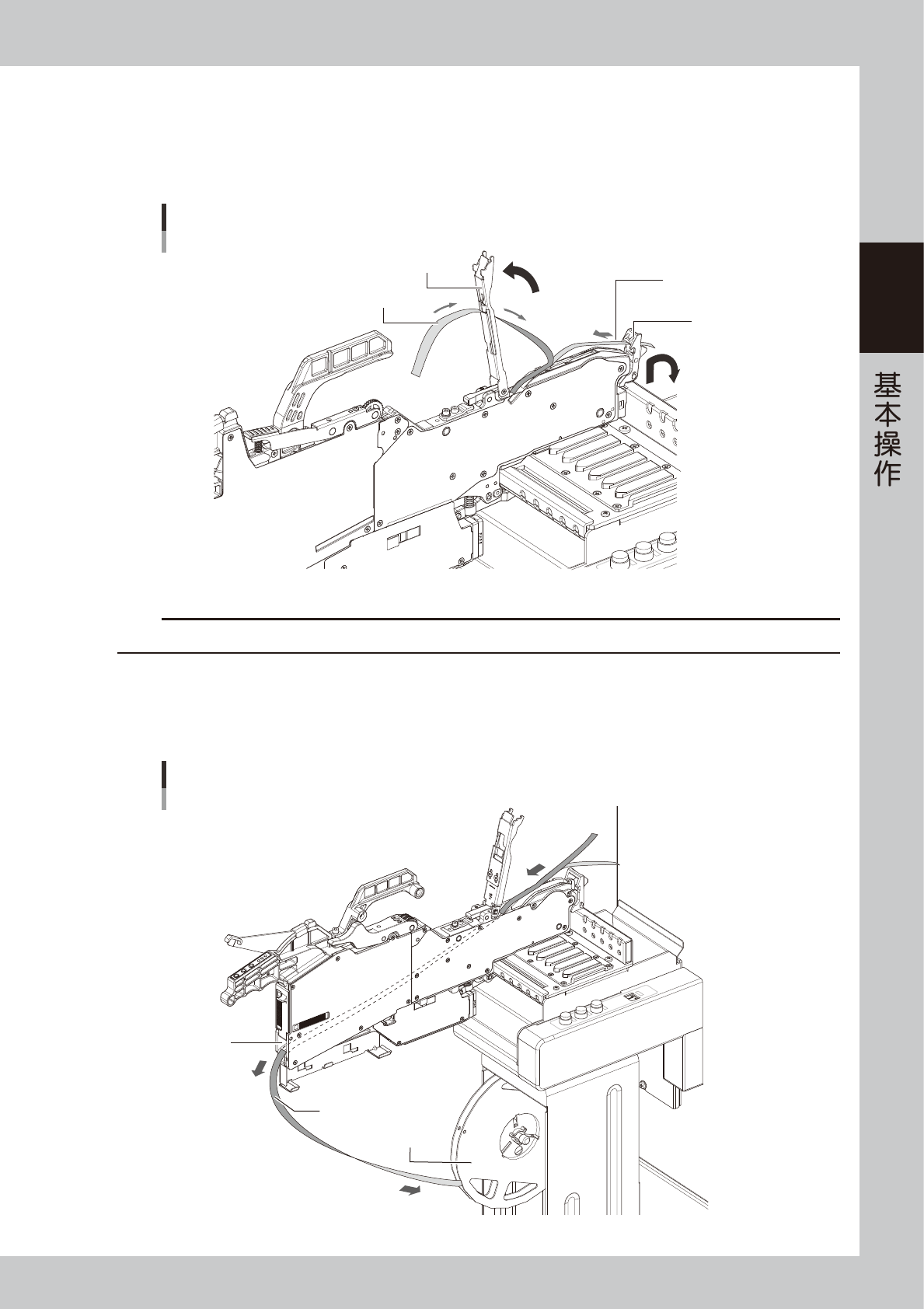 基本操作