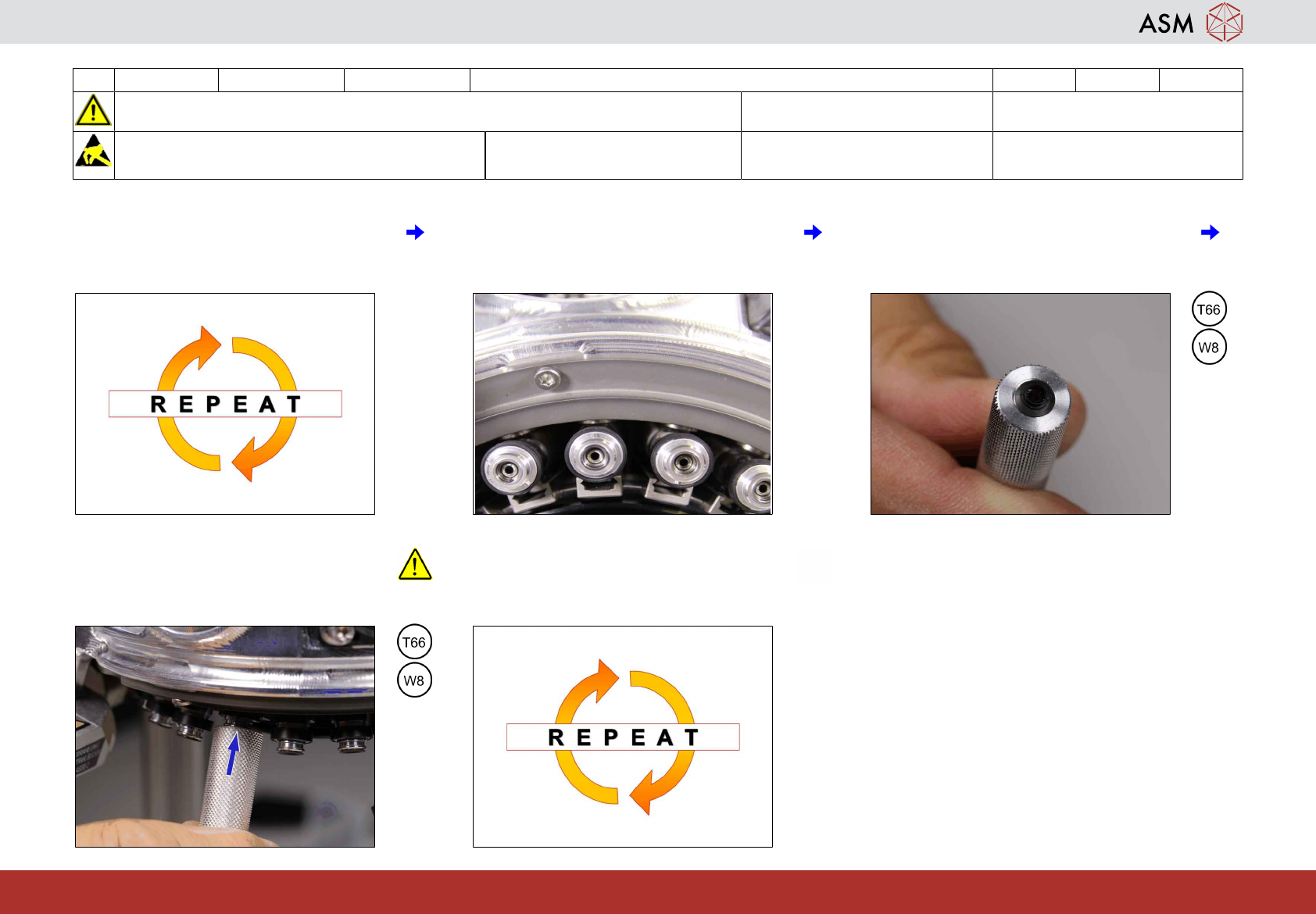 ASM

REPEAT

T66

W8

T66

W8

REPEAT