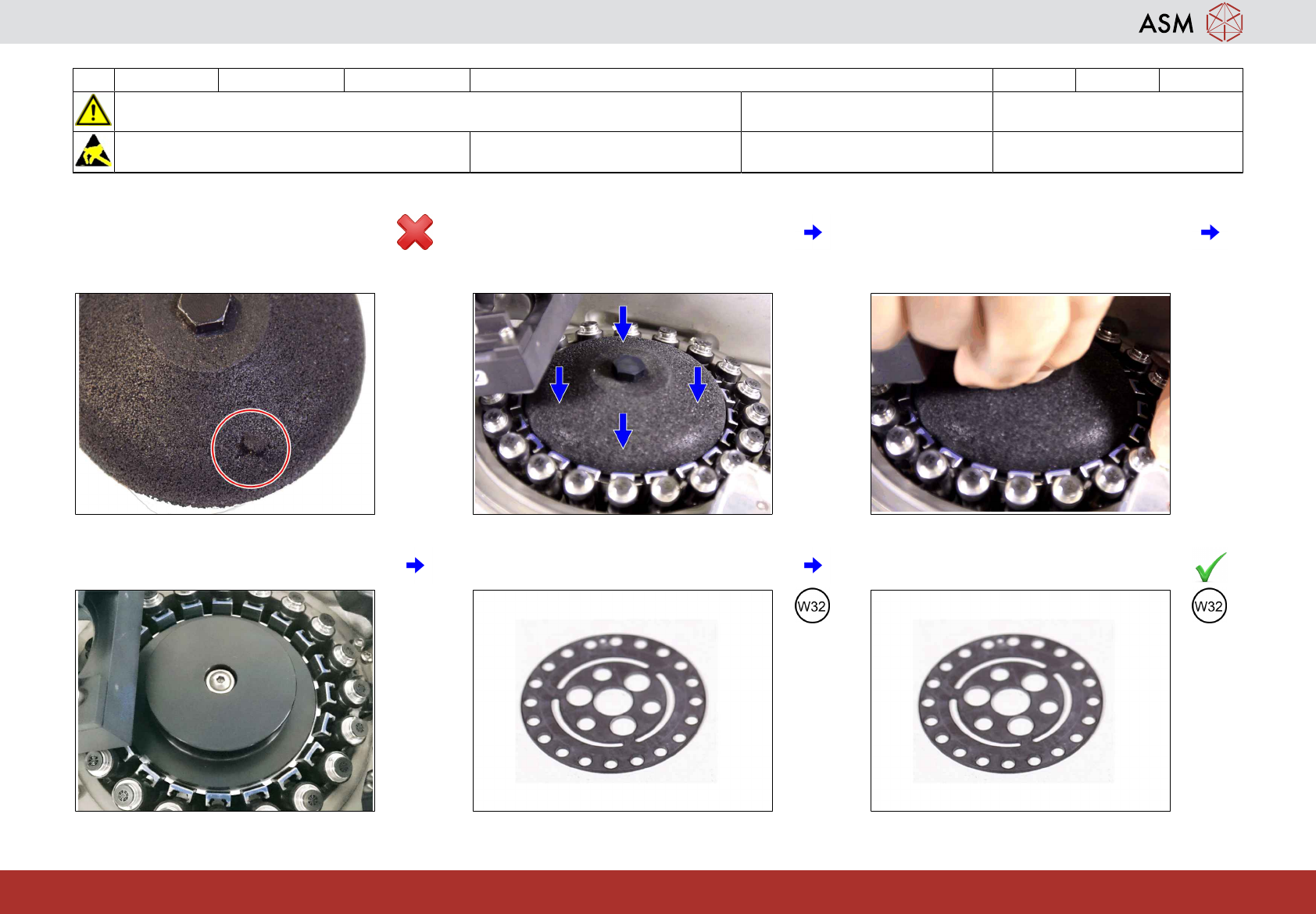 ASM

W32

W32