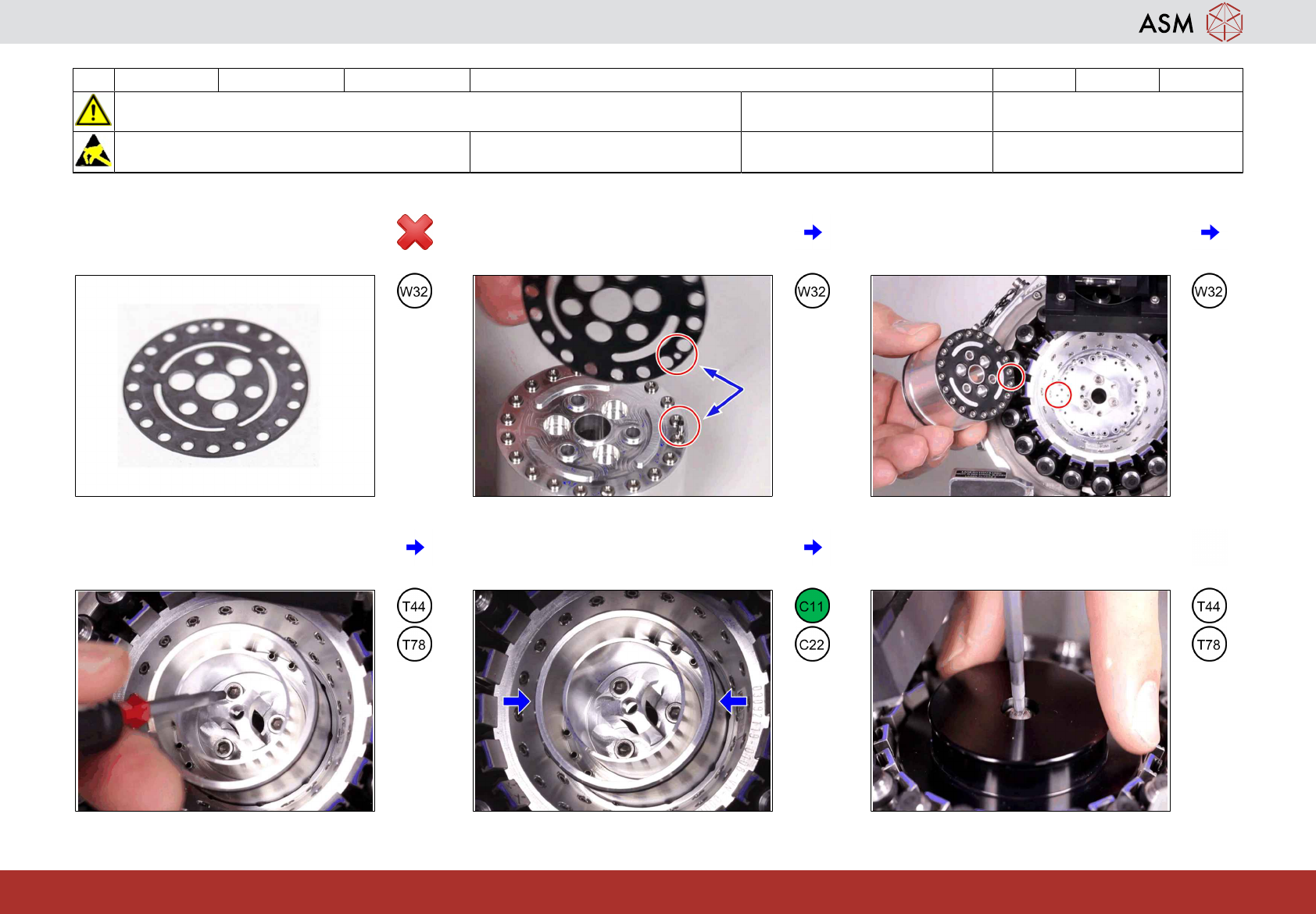 ASM

W32

W32

W32

T44

T78

C11

C22

T44

T78