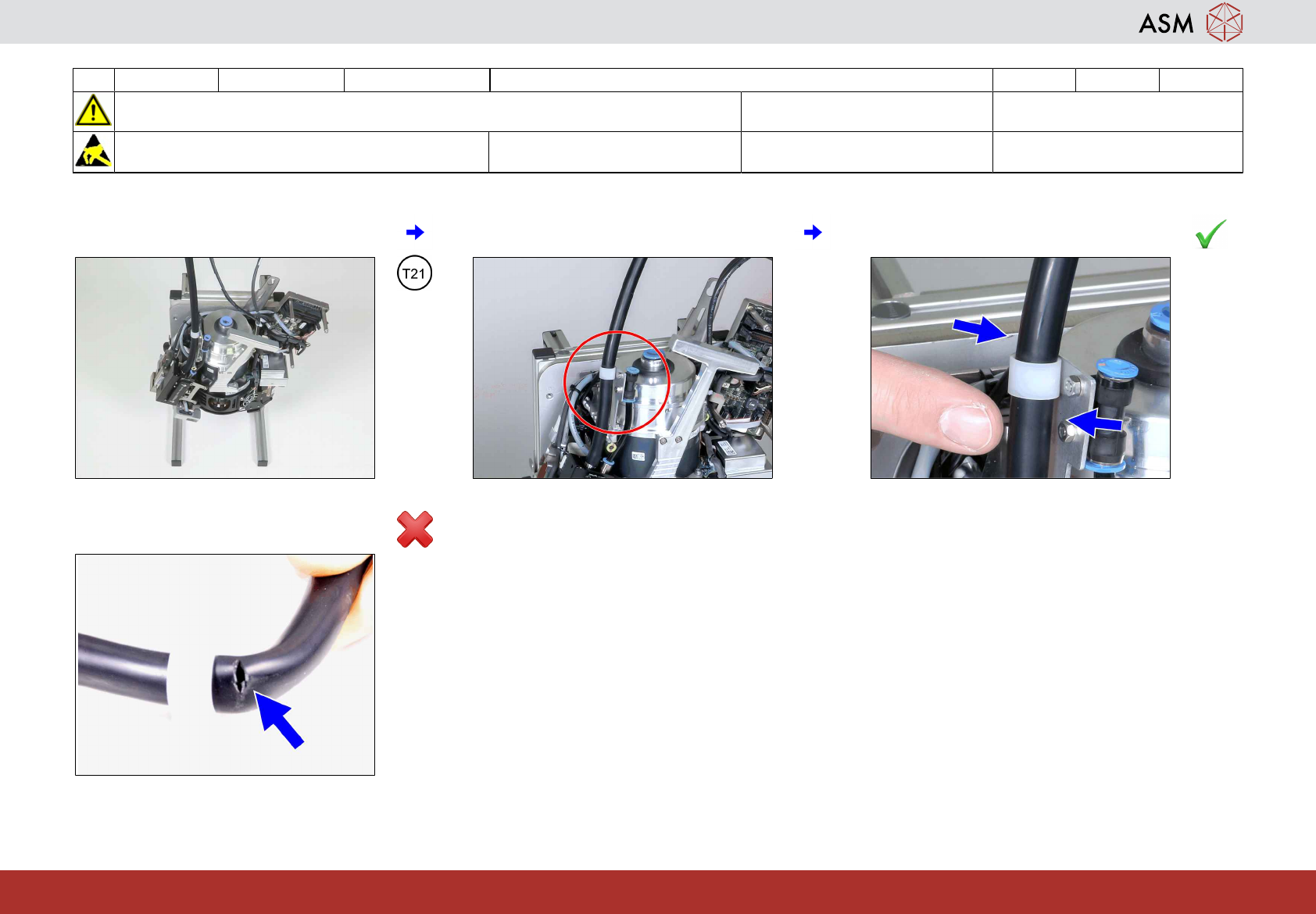 ASM

T21