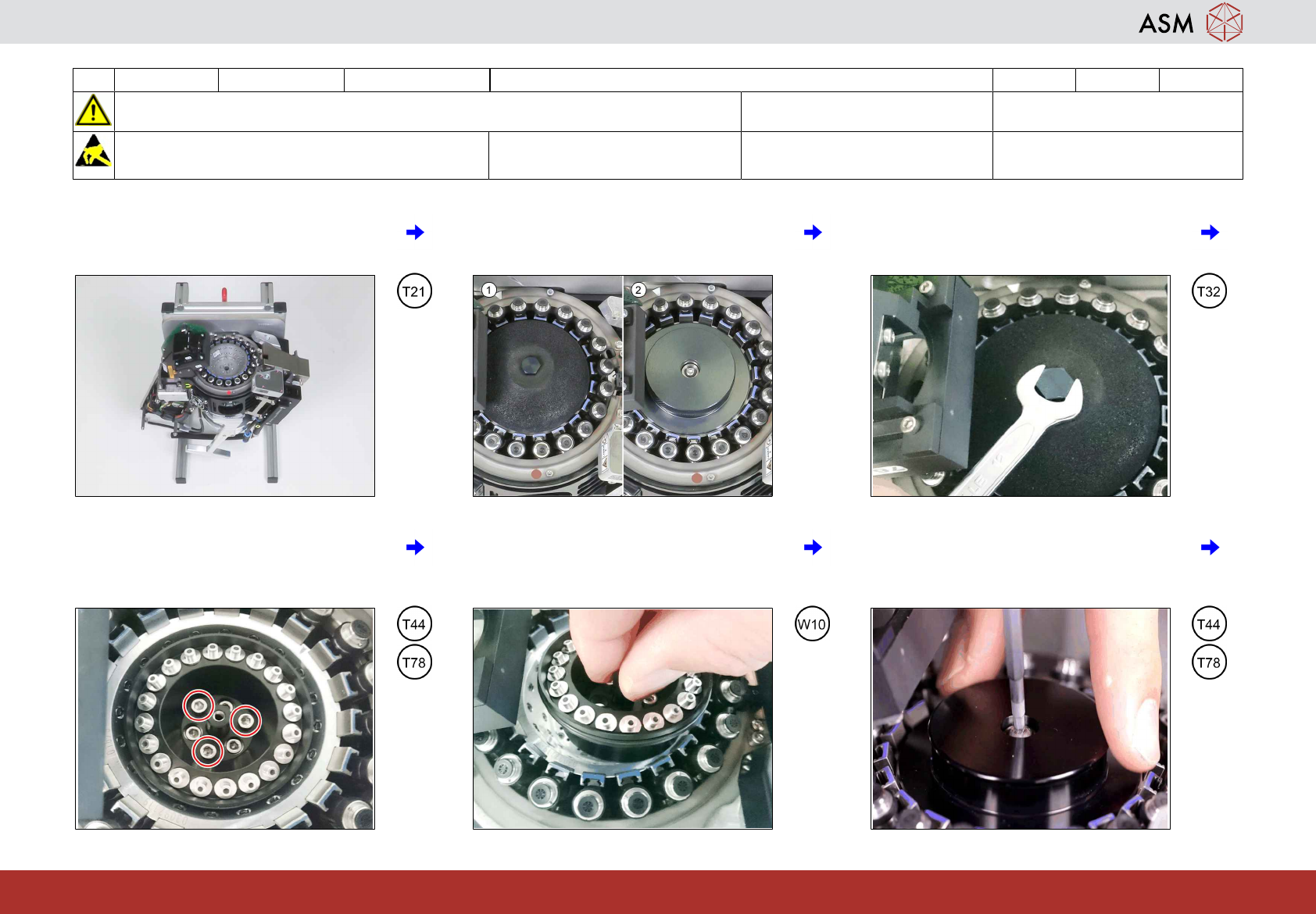 ASM

T21

1

2

T32

T44

T78

W10

T44

T78