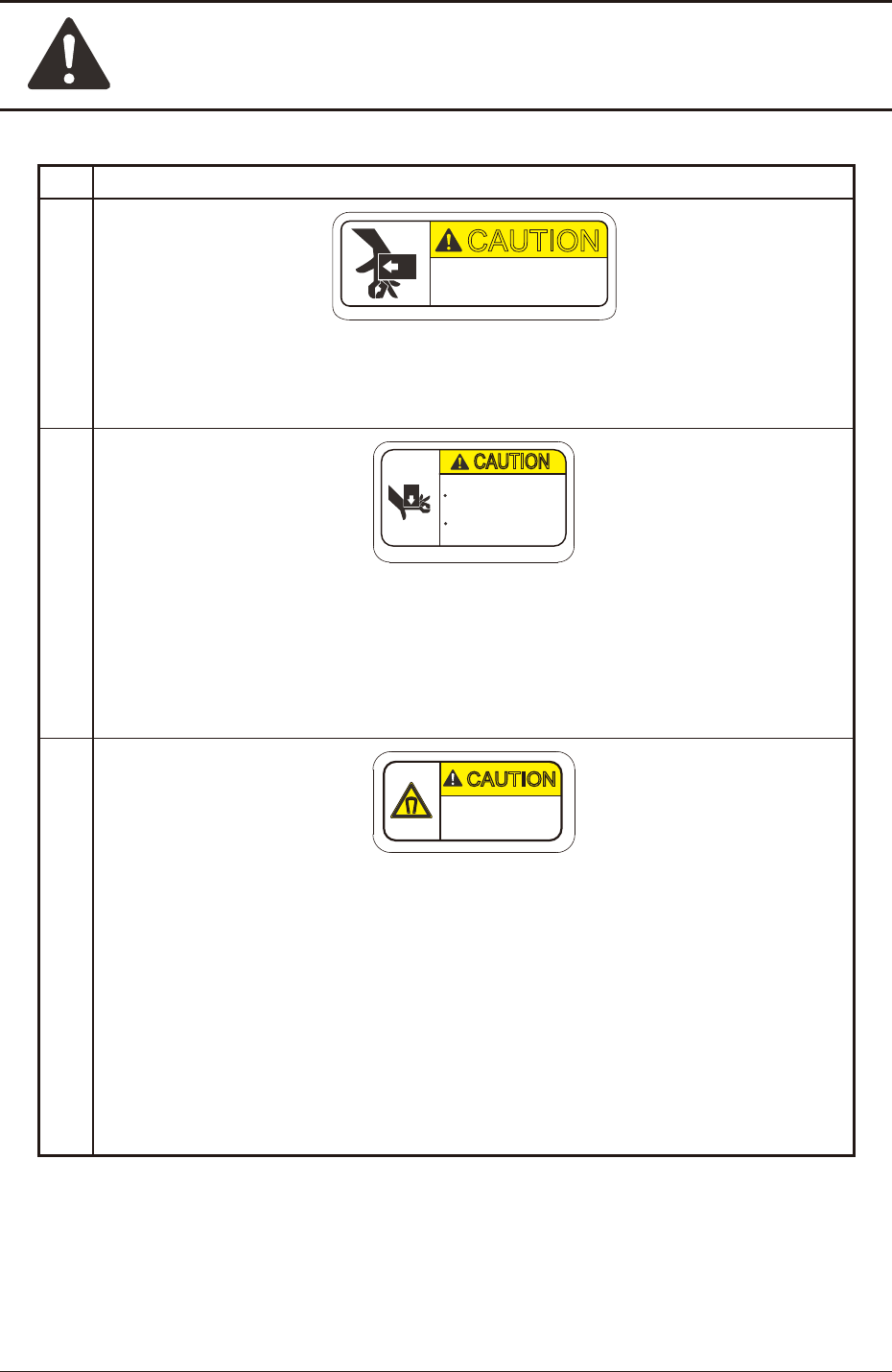 CAUTION

CAUTION

CAUTION