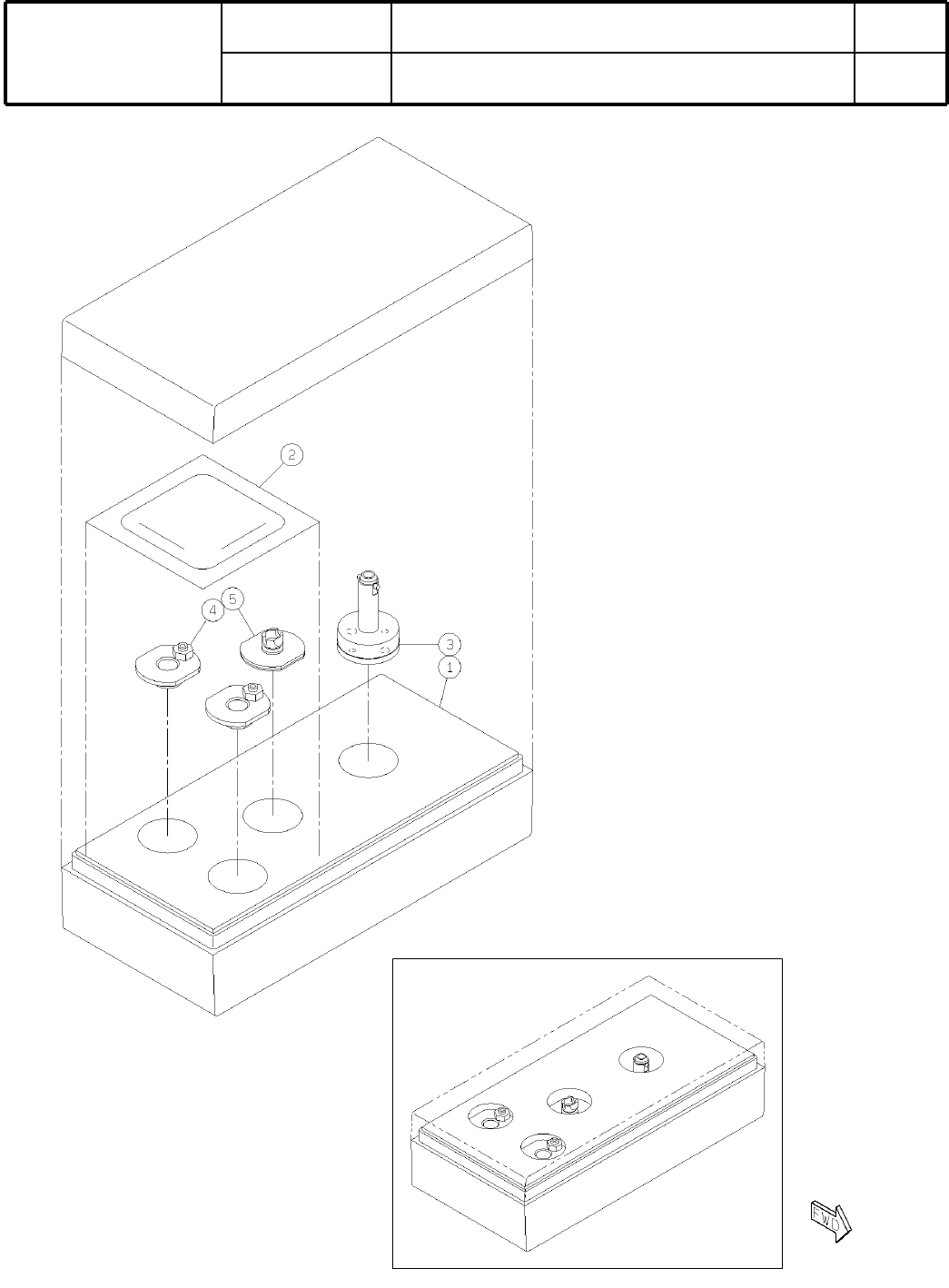 2

4

5

3

1

FWD