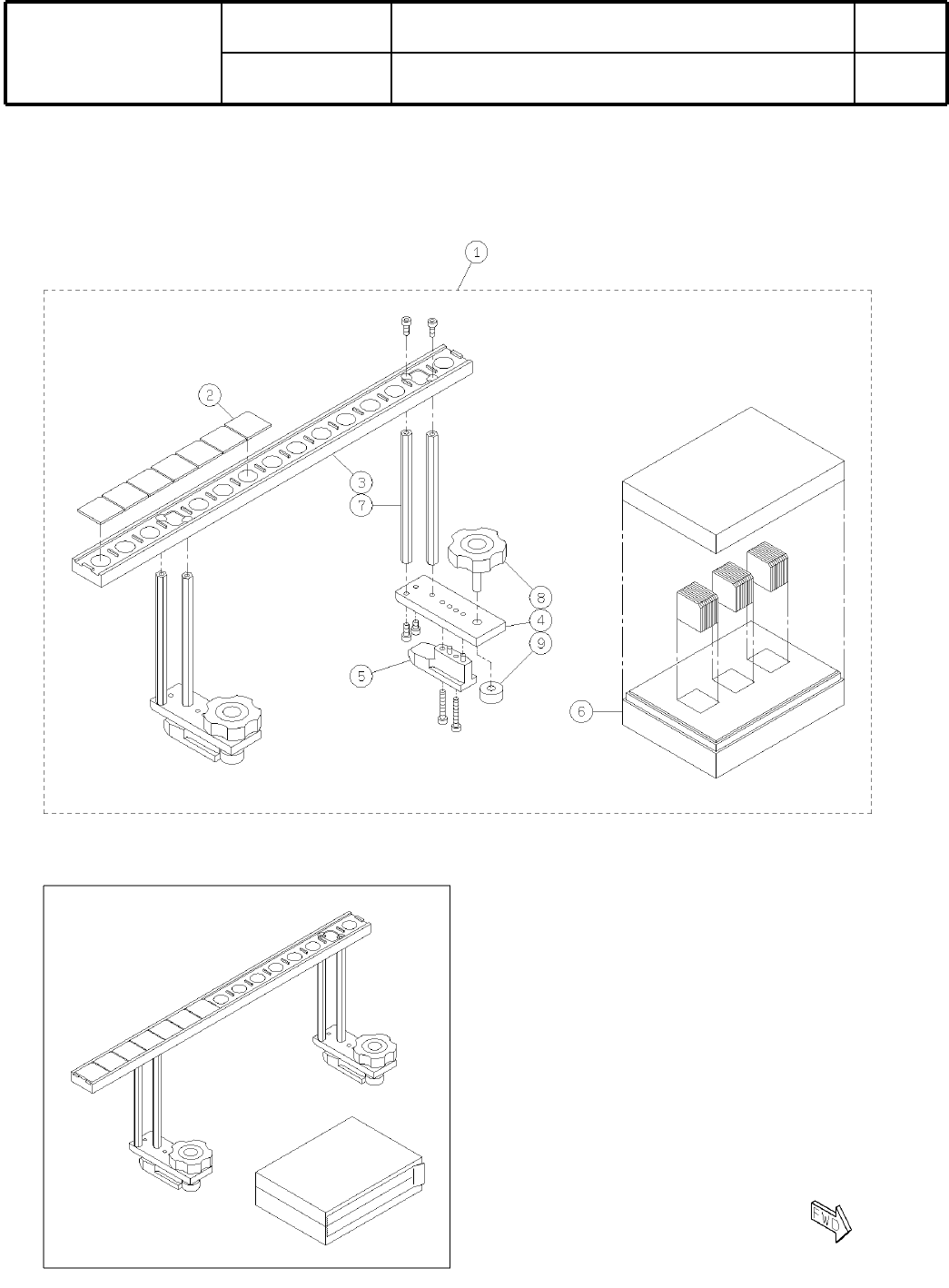 1

2

3

7

8

4

9

5

6

FWD