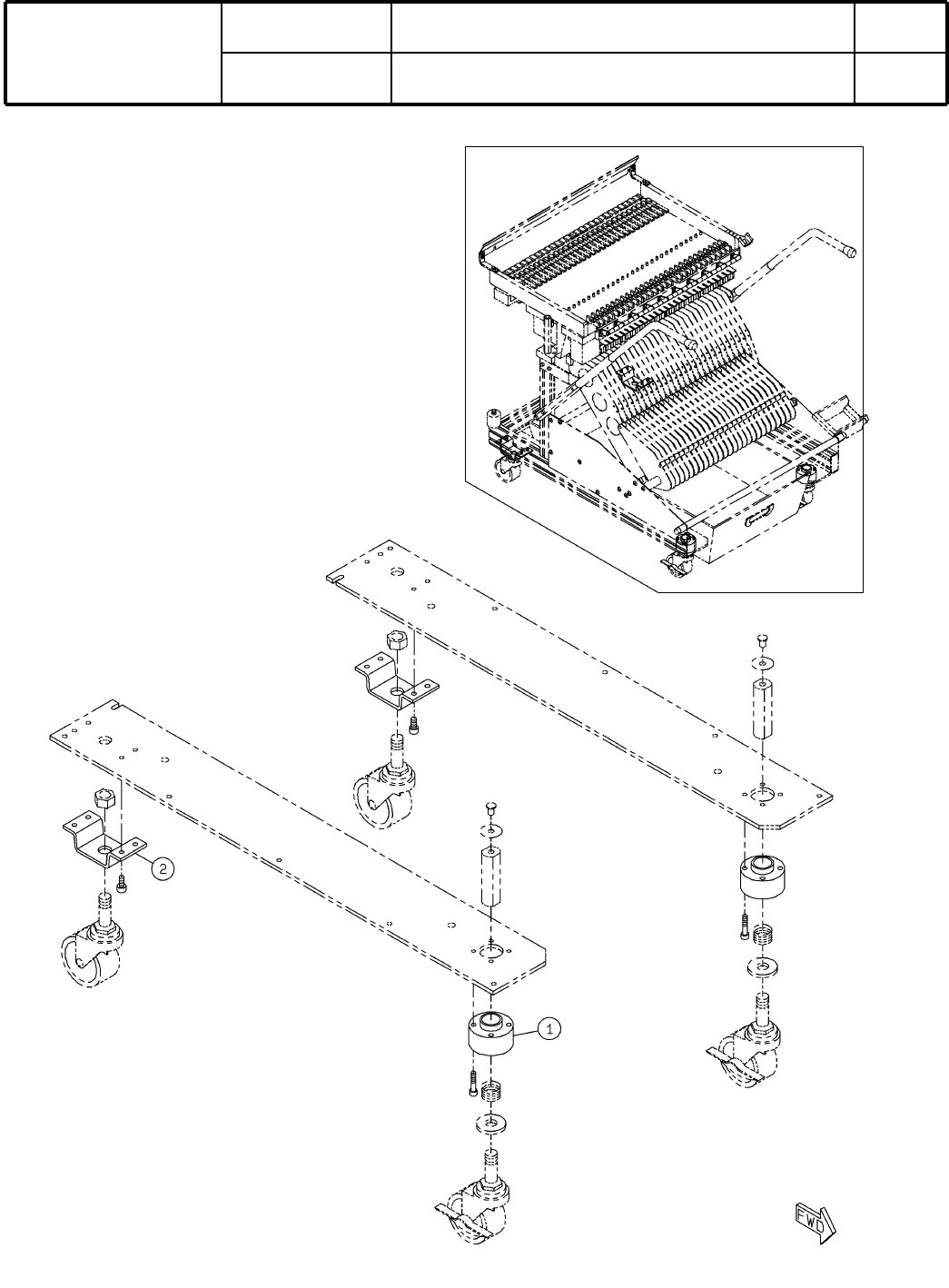 2

1

FWD