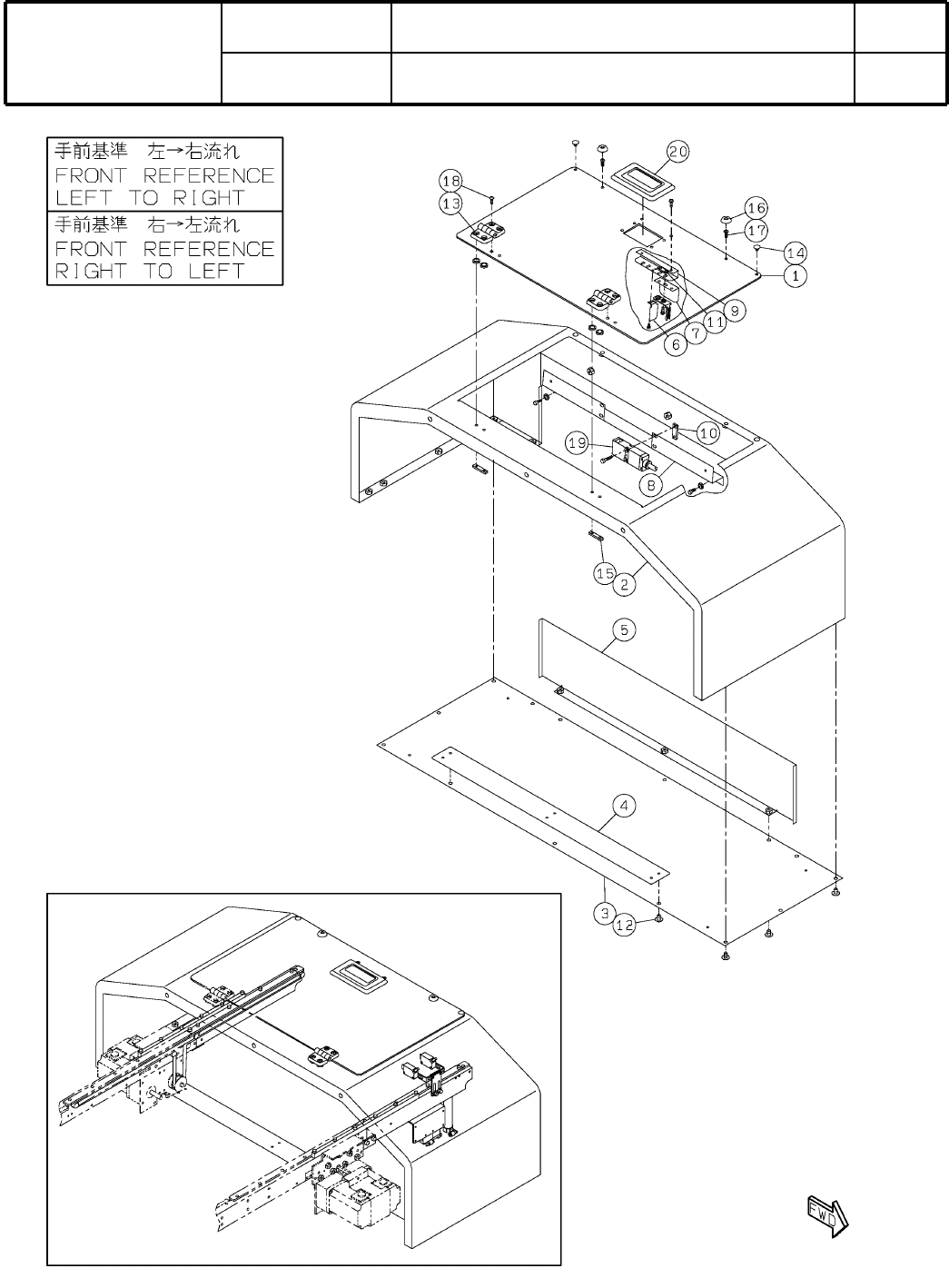 手前基準　左→右流れ
FRONT REFERENCE
LEFT TO RIGHT

手前基準　右→左流れ
FRONT REFERENCE
RIGHT TO LEFT

20
18
13
16
17
14
1
9
11
7
6
10
19
8
15
2
5
4
3
12

FWD