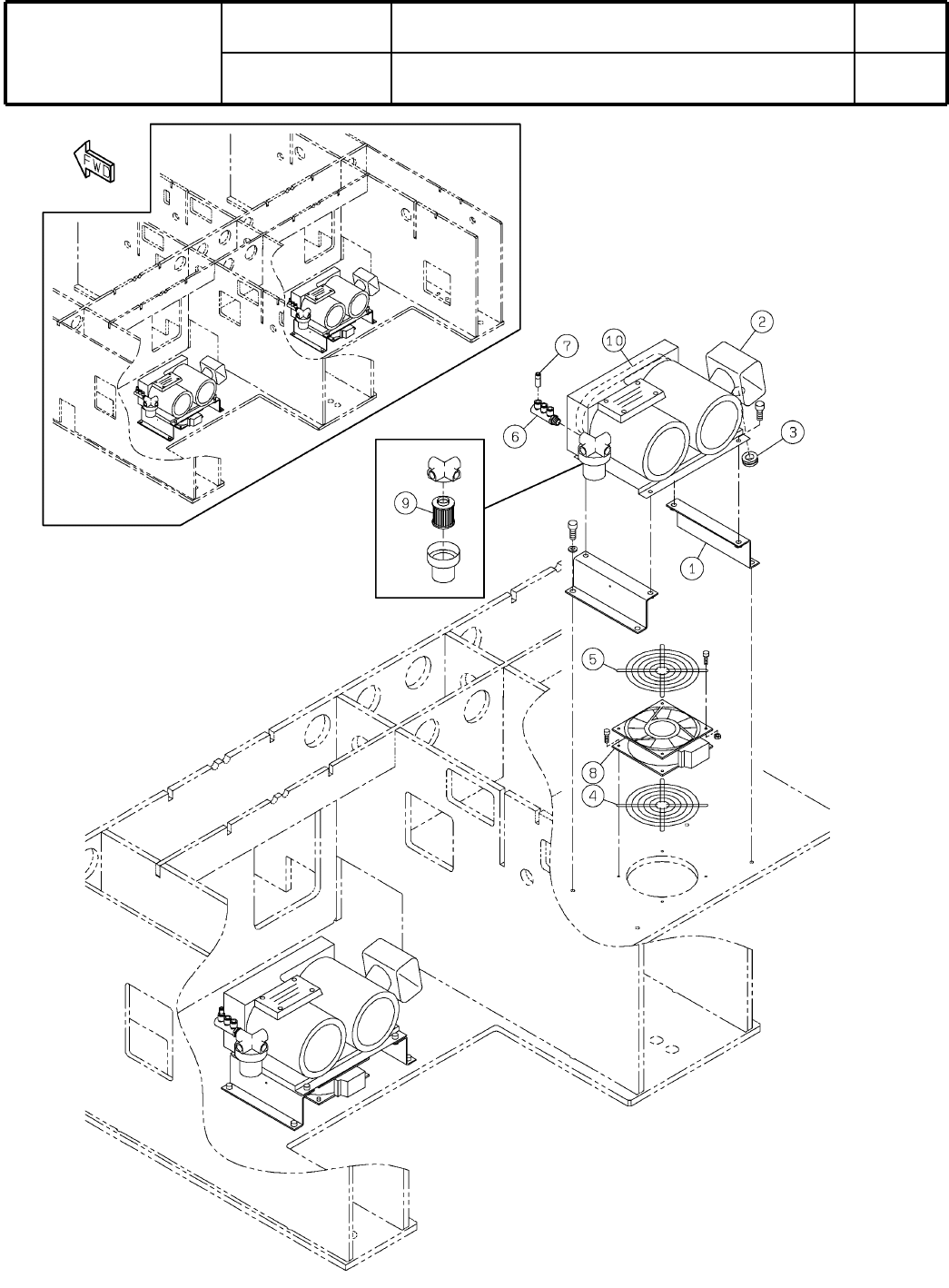 FWD

7
10
2
6
3
9
1
5
8
4