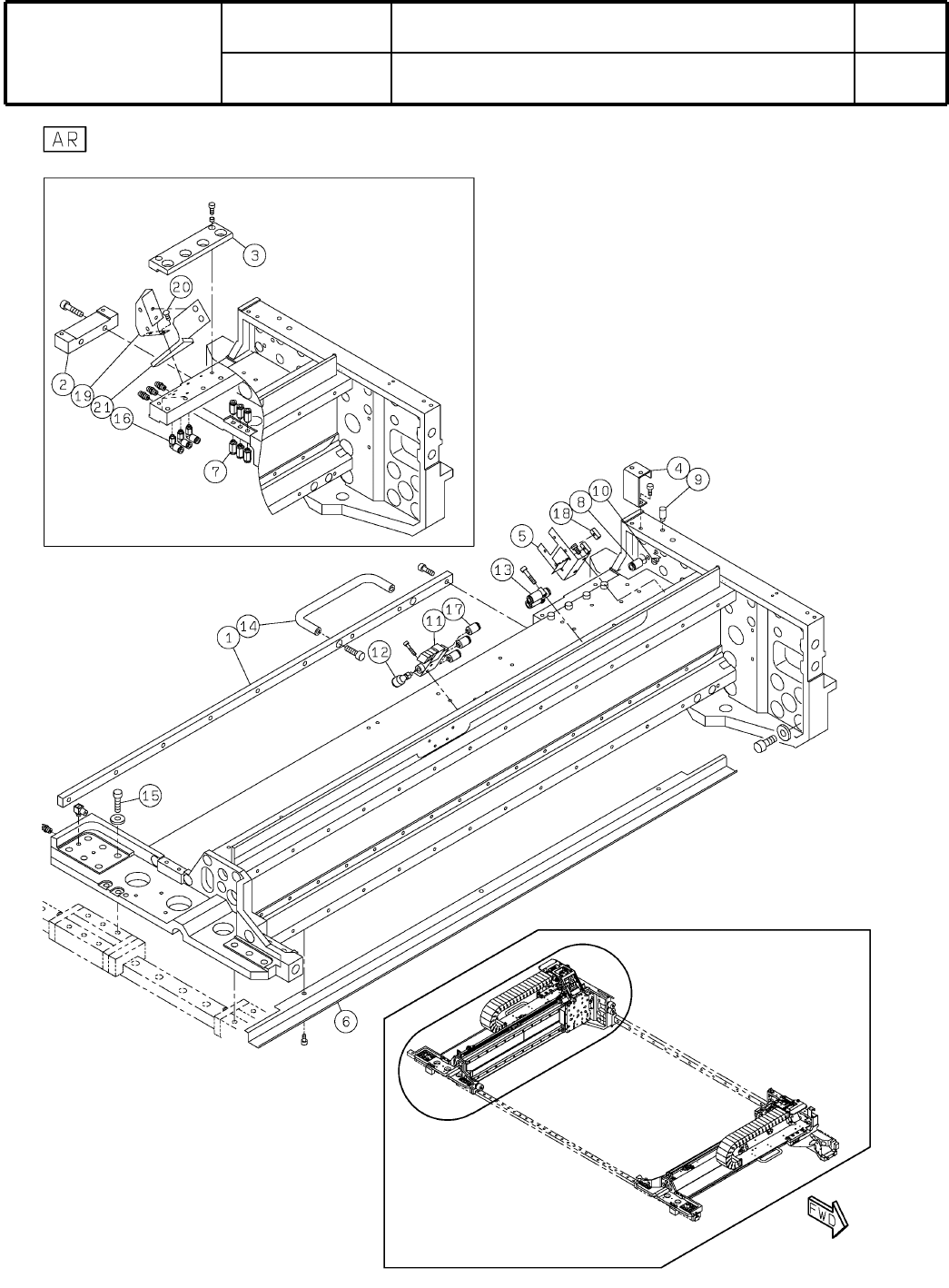 AR

3
20
2
19
21
16
7

4
9
10
8
18
5
13
17
11
14
1
12
15
6

FWD