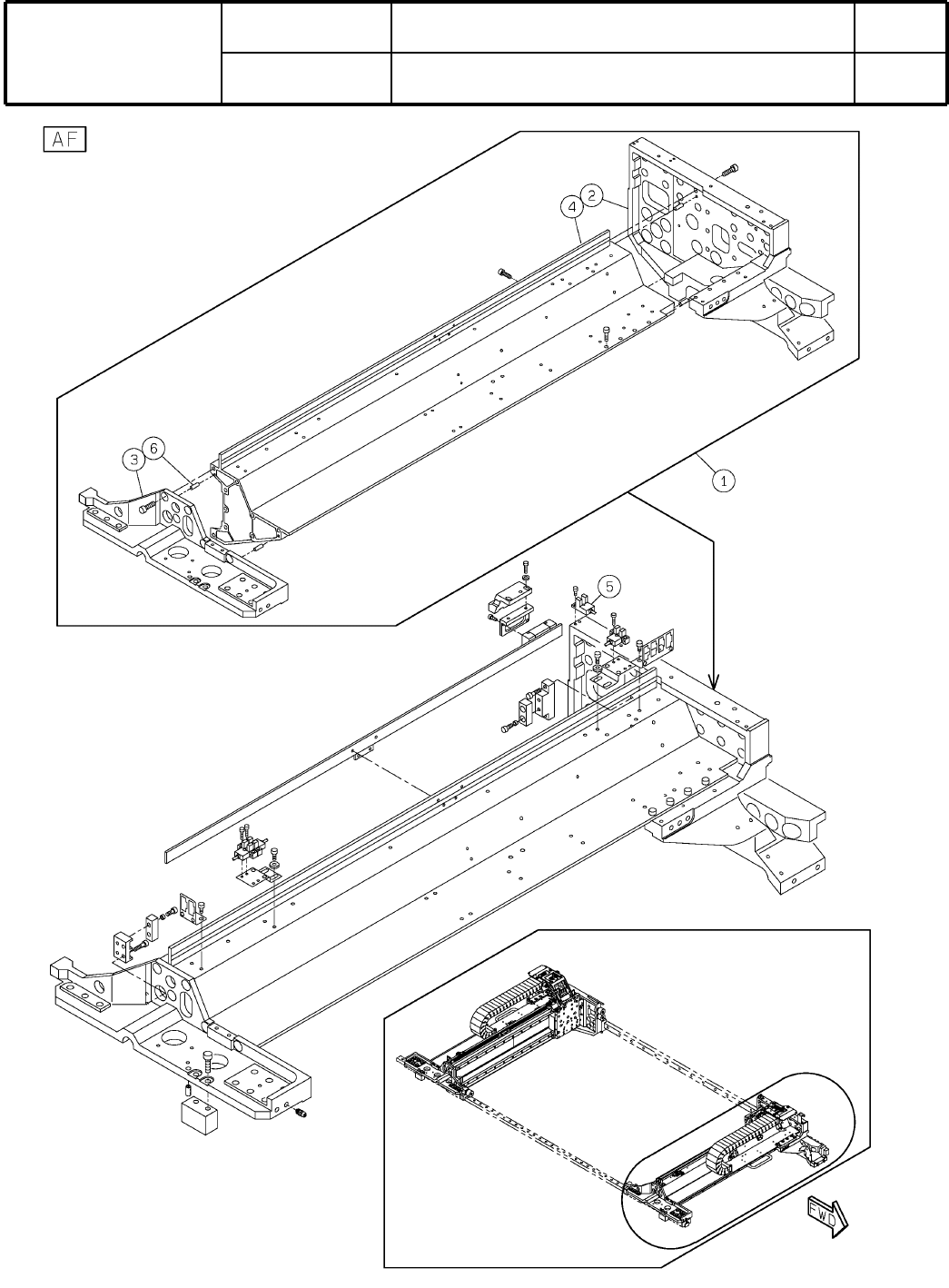 AF

4
2
3
6
1
5
FWD