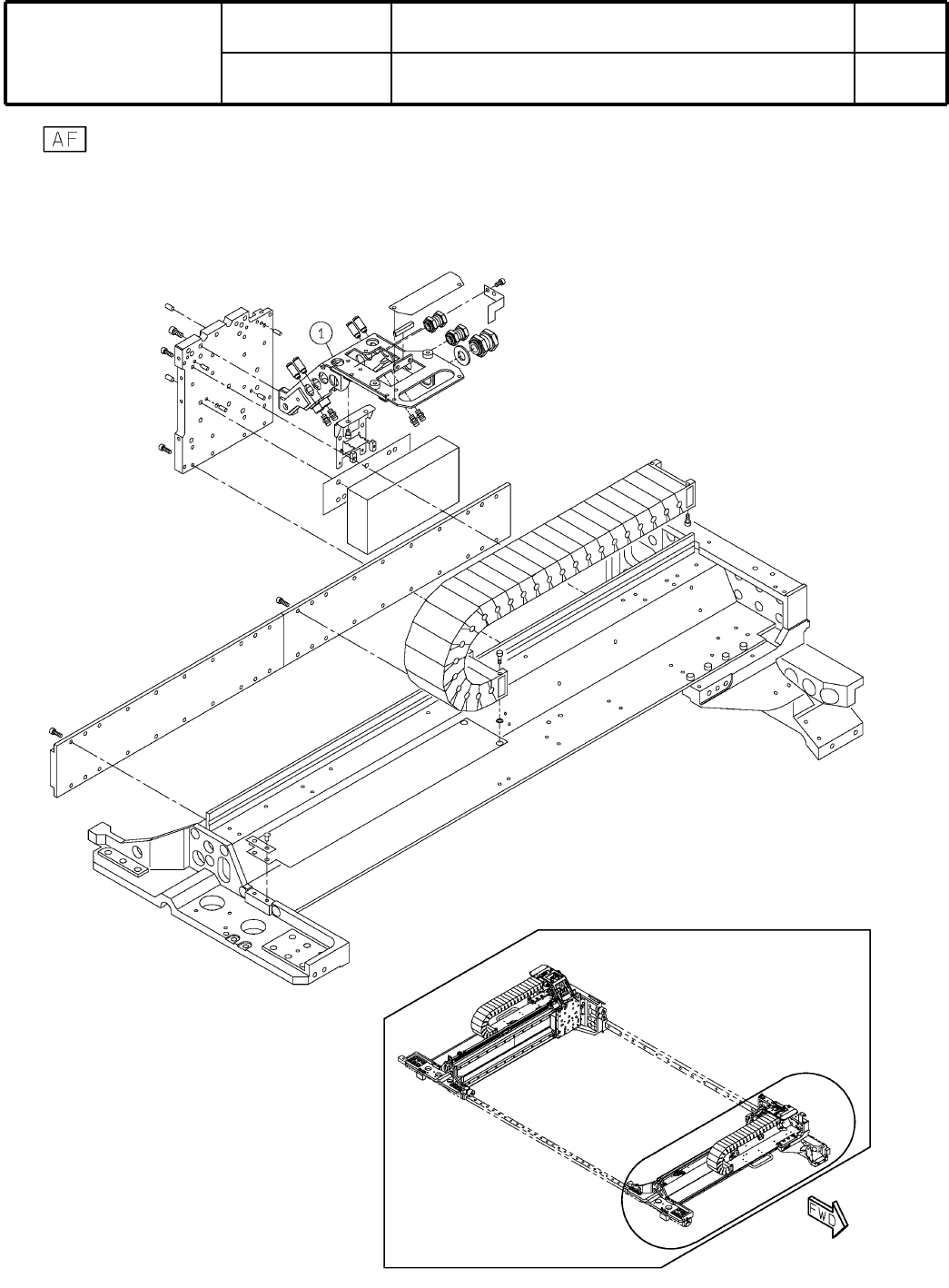 AF

1

FWD