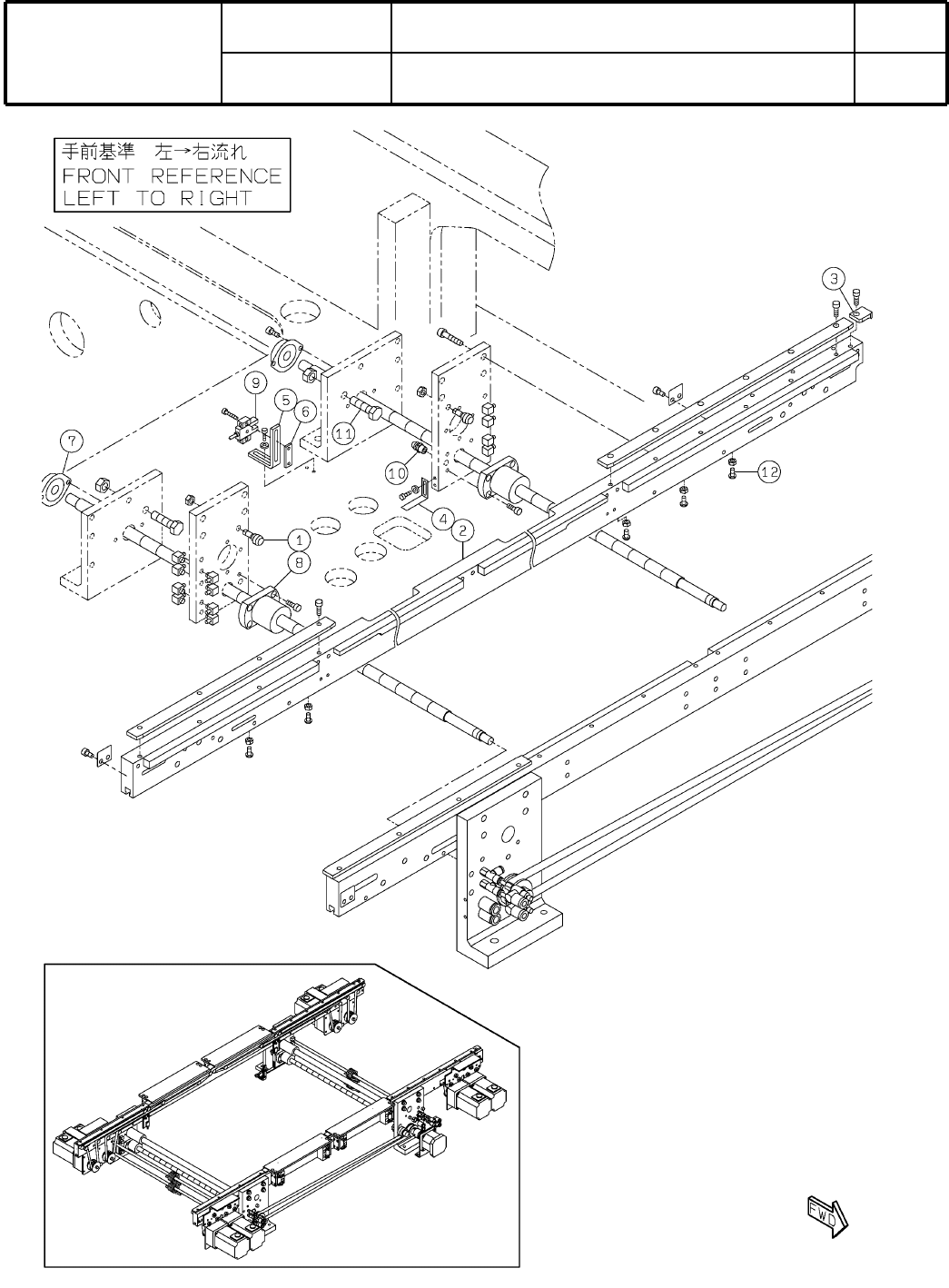 手前基準　左→右流れ
FRONT REFERENCE
LEFT TO RIGHT

3
9
5
6
11
7
10
12
4
2
1
8

FWD