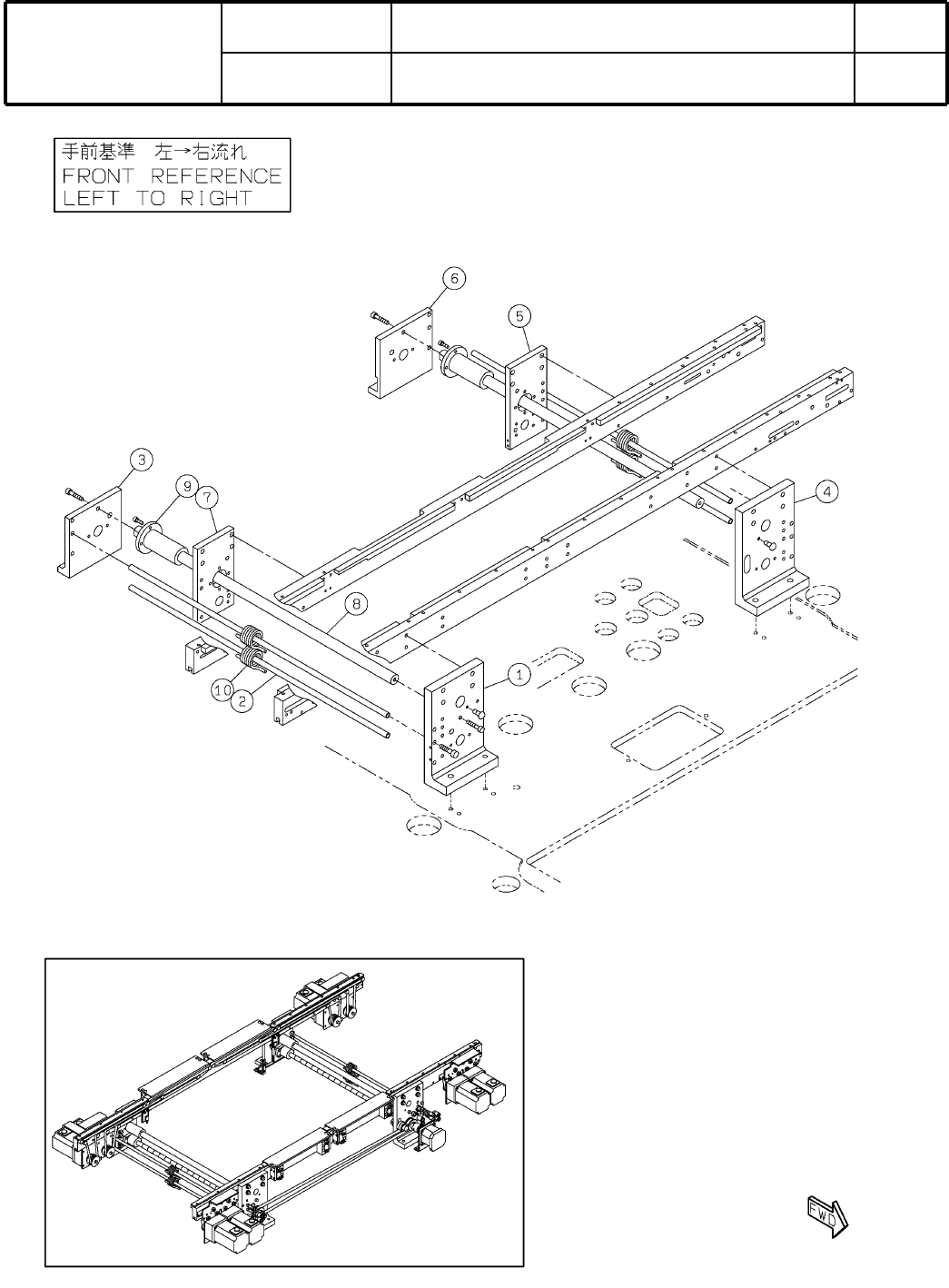 手前基準　左→右流れ
FRONT REFERENCE
LEFT TO RIGHT

6
5
3
9
7
4
8
1
10
2

FWD