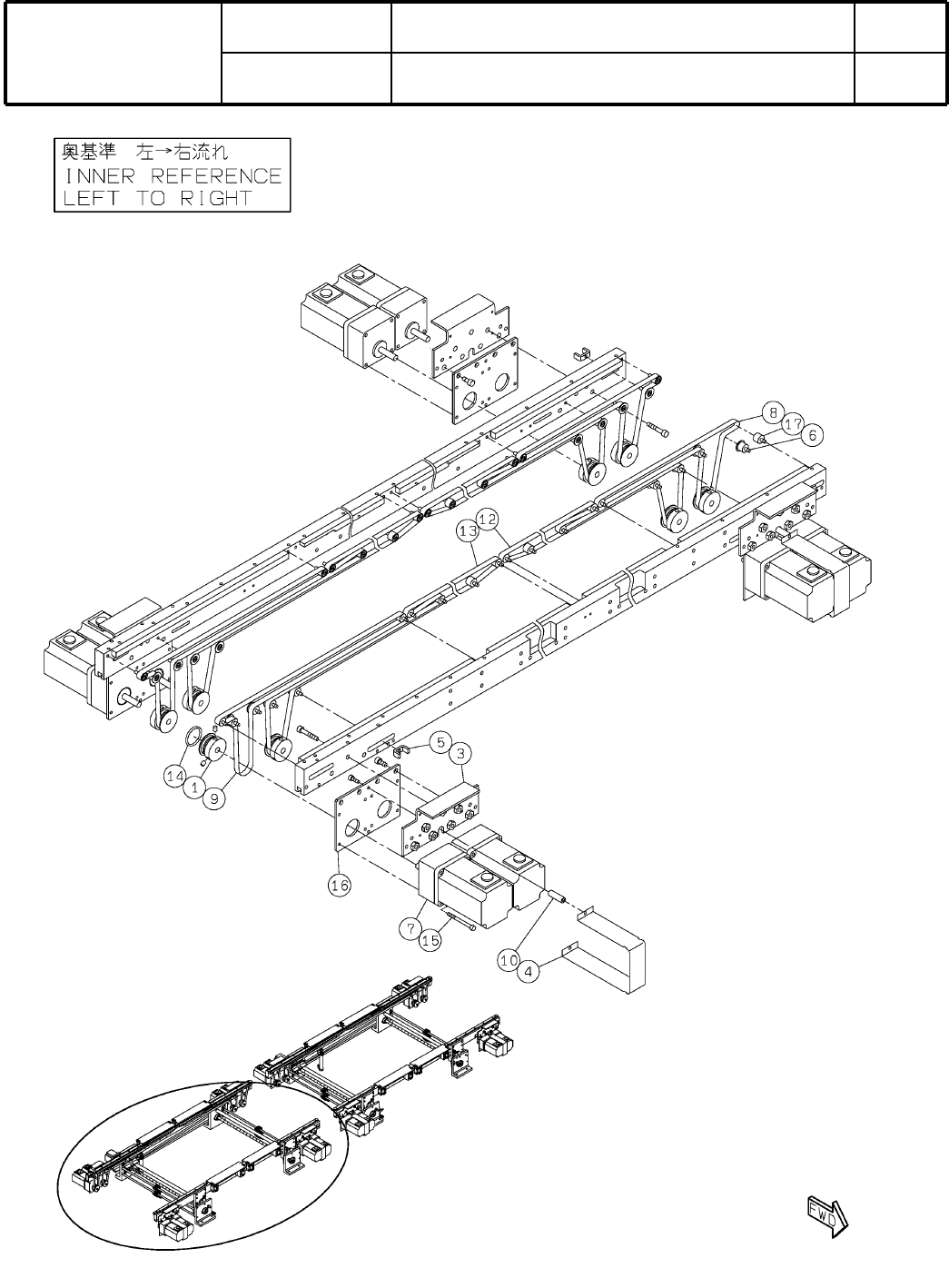 奥基準 左→右流れ
INNER REFERENCE
LEFT TO RIGHT

8
17
6
12
13
5
3
14
1
9
16
7
15
10
4

FWD