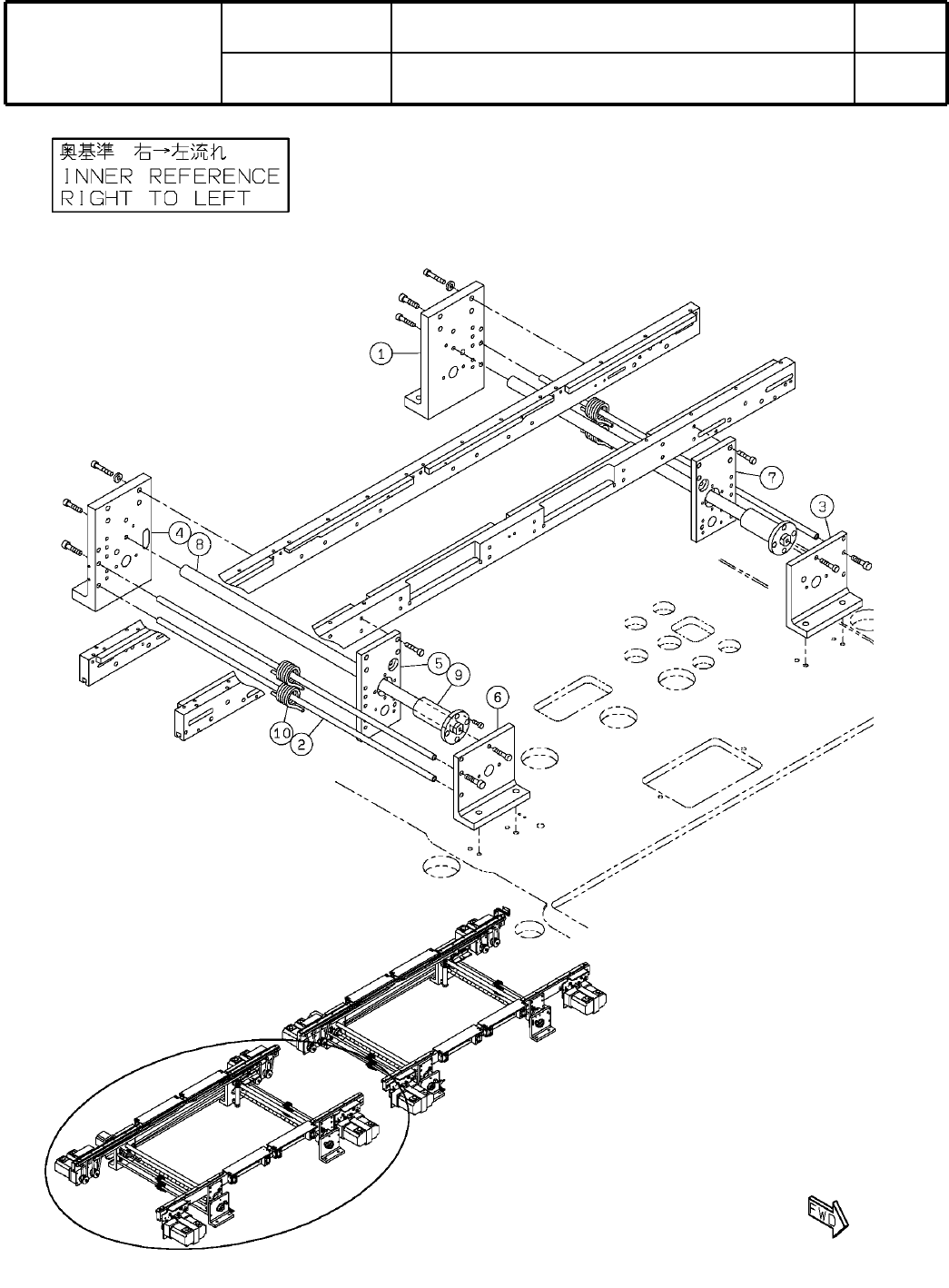 奥基準　右→左流れ
INNER REFERENCE
RIGHT TO LEFT

1
7
3
4
8
5
9
6
10
2

FWD