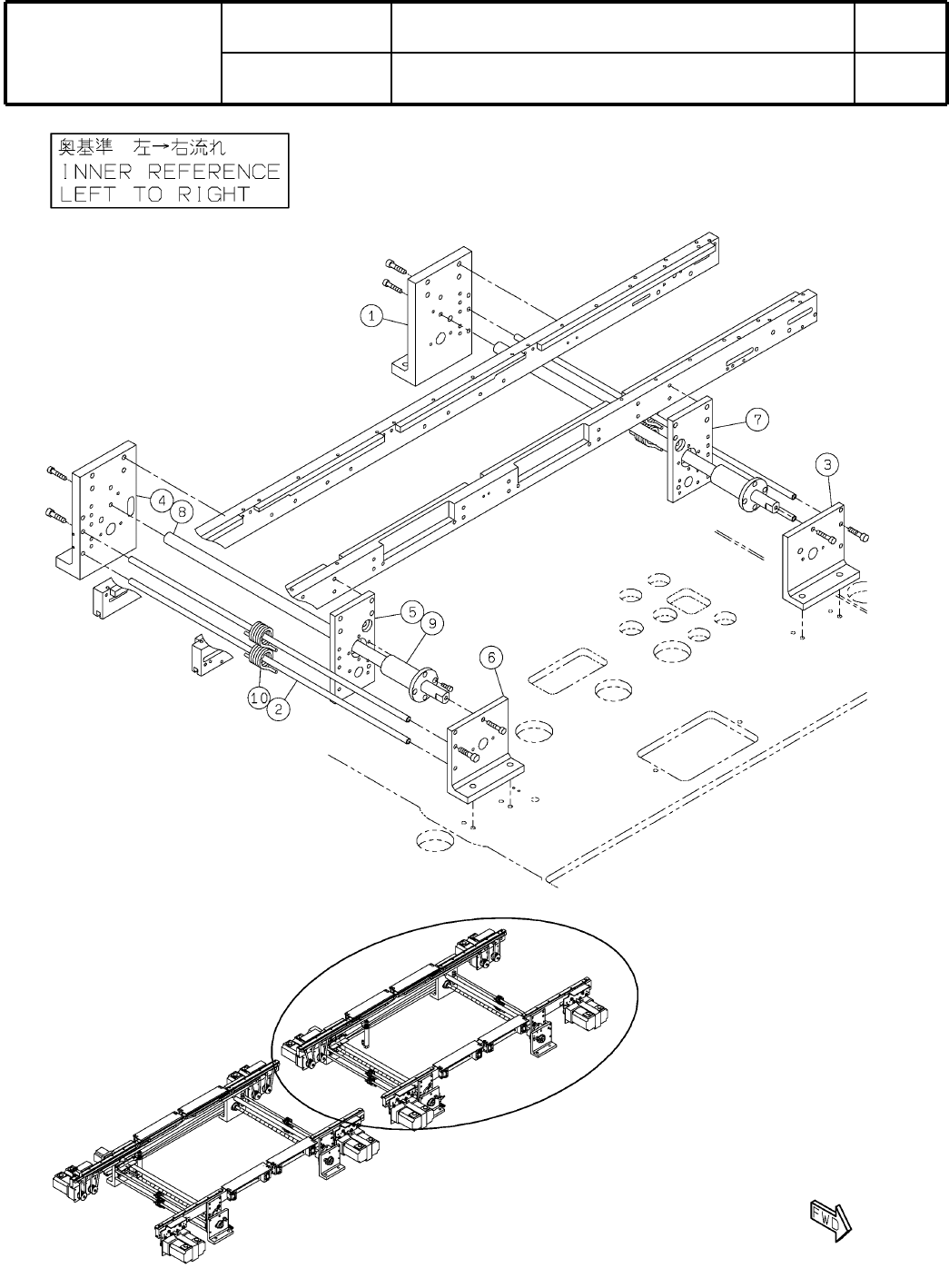 奥基準　左→右流れ
INNER REFERENCE
LEFT TO RIGHT

1
7
3
4
8
5
9
6
10
2

FWD