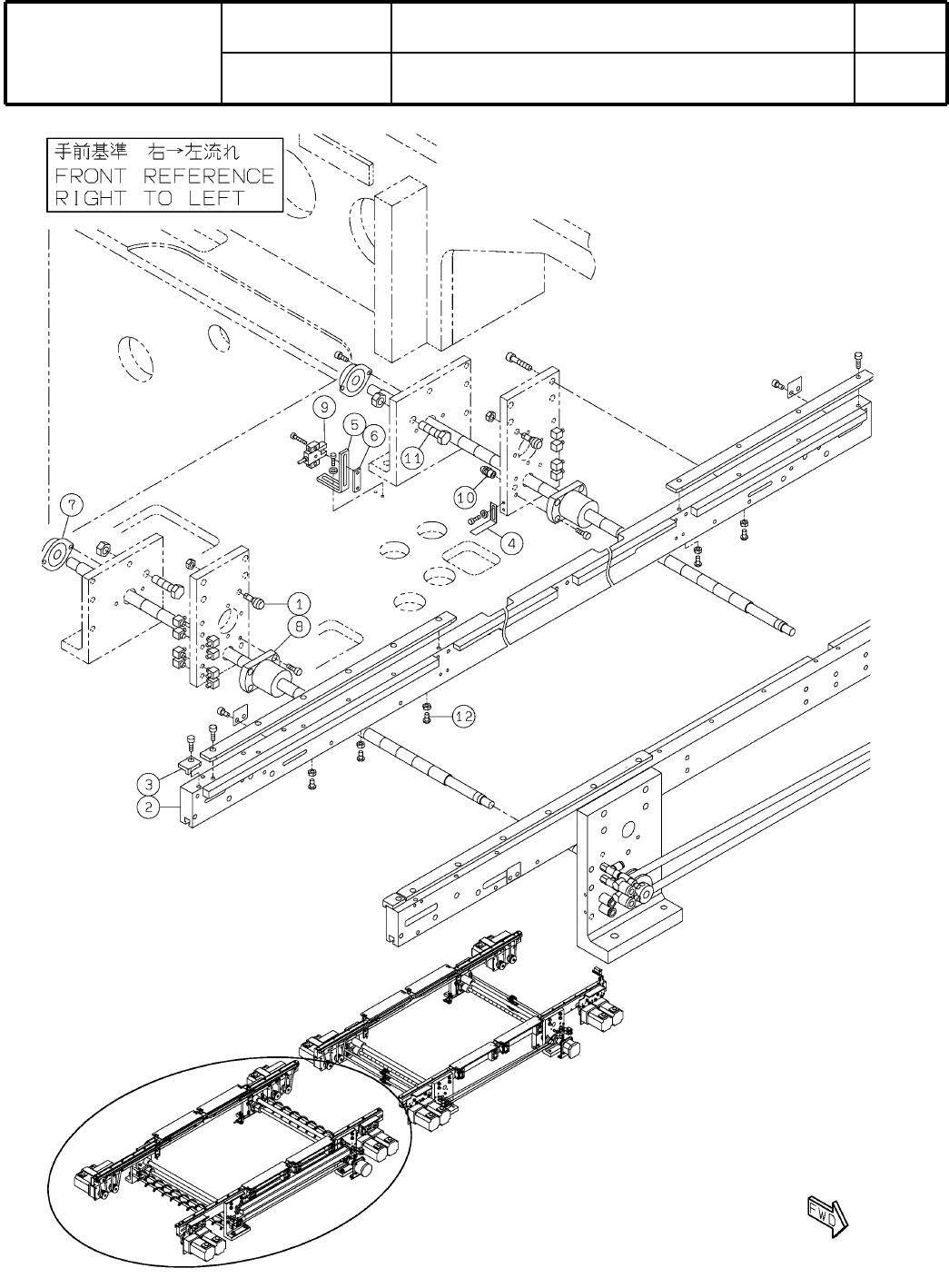 手前基準　右→左流れ
FRONT REFERENCE
RIGHT TO LEFT

9
5
6
11
10
4
7
1
8
12
3
2

FWD