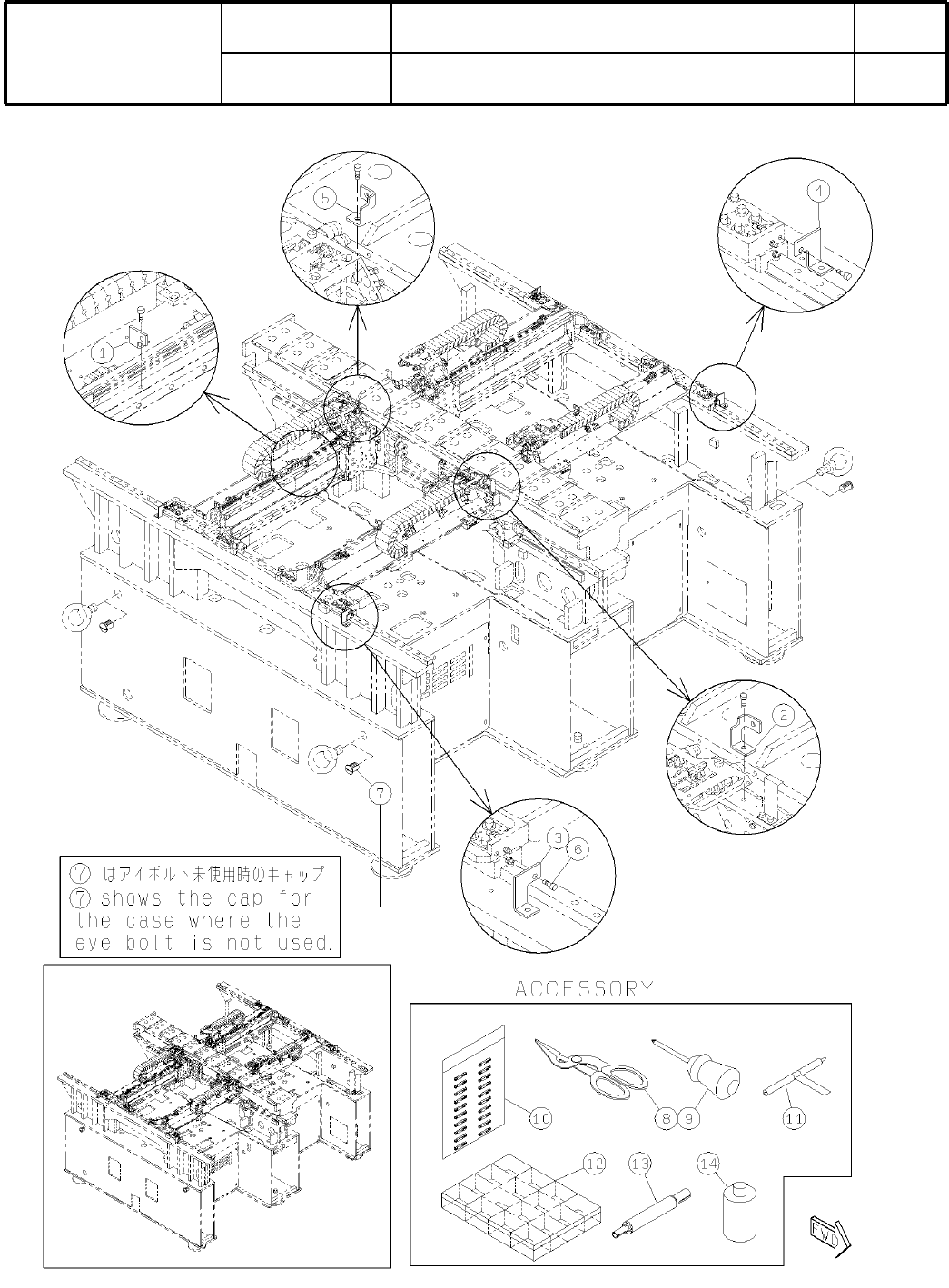 5

4

1

2

7

3

6

⑦ はアイボルト未使用時のキャップ
⑦ shows the cap for the case where the eye bolt is not used.

ACCESSORY

10

8

9

11

12

13

14

FWD