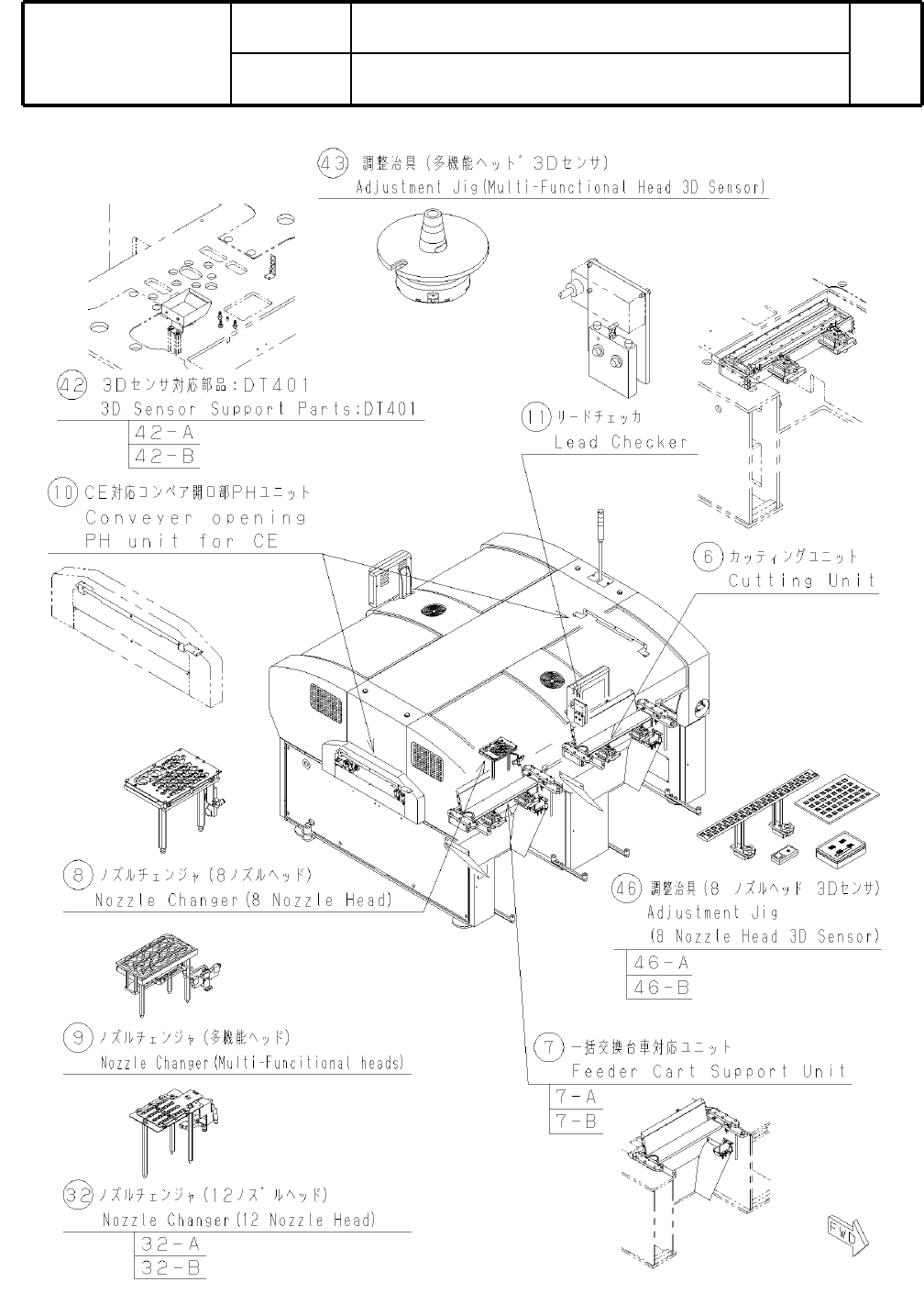 43 調整治具(多機能ヘッド 3Dセンサ)
Adjustment Jig(Multi-Functional Head 3D Sensor)

42 3Dセンサ対応部品:DT401
3D Sensor Support Parts:DT401
42-A
42-B

11 リードチェッカ
Lead Checker

10 CE対応コンベア開口部PHユニット
Conveyer opening
PH unit for CE

6 カッティングユニット
Cutting Unit

8 ノズルチェンジャ(8ノズルヘッド)
Nozzle Changer(8 Nozzle Head)

46 調整治具(8 ノズルヘッド 3Dセンサ)
Adjustment Jig
(8 Nozzle Head 3D Sensor)
46-A
46-B

9 ノズルチェンジャ(多機能ヘッド)
Nozzle Changer(Multi-Funcitional heads)

7 一括交換台車対応ユニット
Feeder Cart Support Unit
7-A
7-B

32 ノズルチェンジャ(12ノズルヘッド)
Nozzle Changer(12 Nozzle Head)
32-A
32-B

FWD