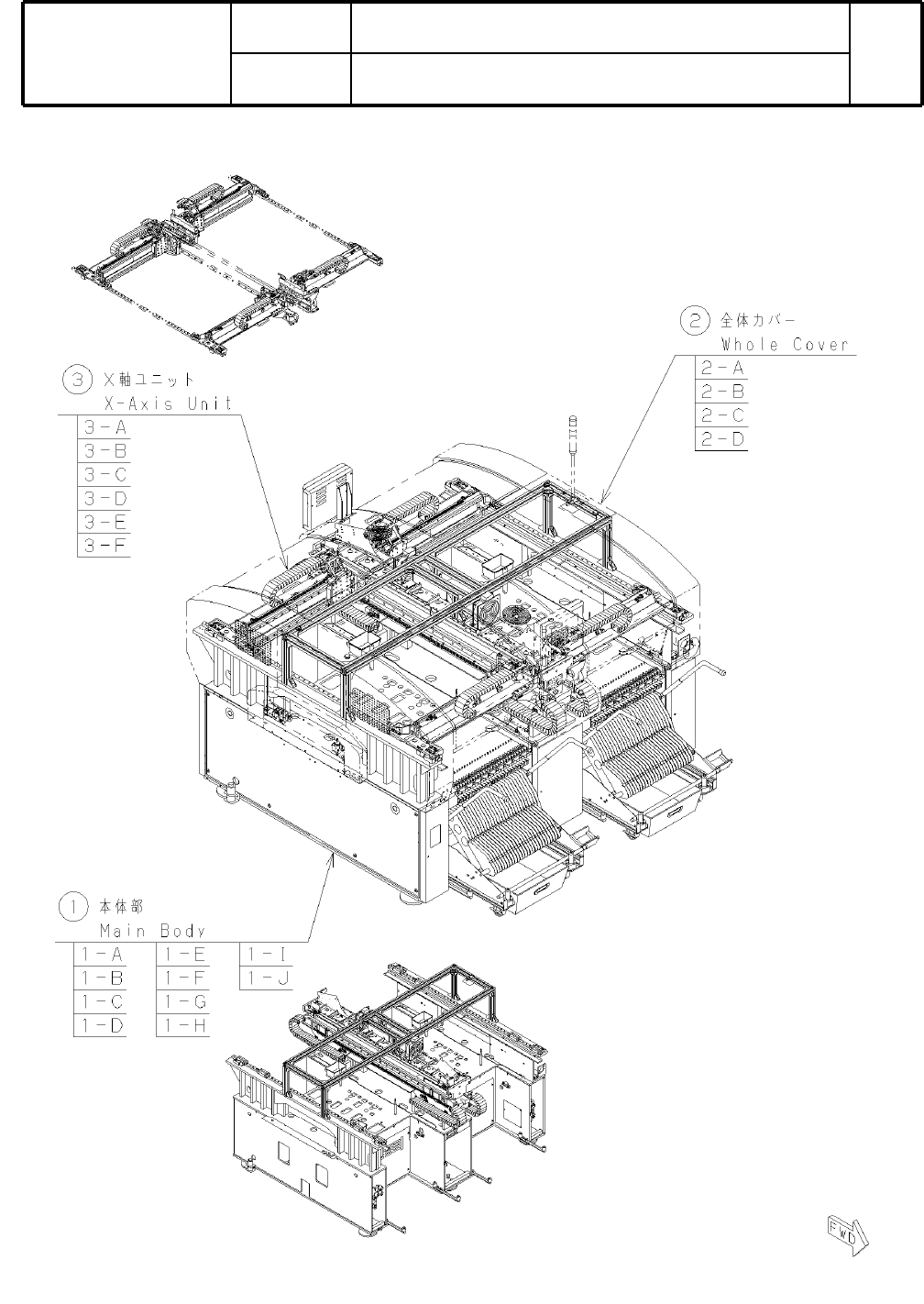 ② 全体カバー
Whole Cover
2-A
2-B
2-C
2-D

③ X軸ユニット
X-Axis Unit
3-A
3-B
3-C
3-D
3-E
3-F

① 本体部
Main Body
1-A
1-B
1-C
1-D
1-E
1-F
1-G
1-H
1-I
1-J

FWD