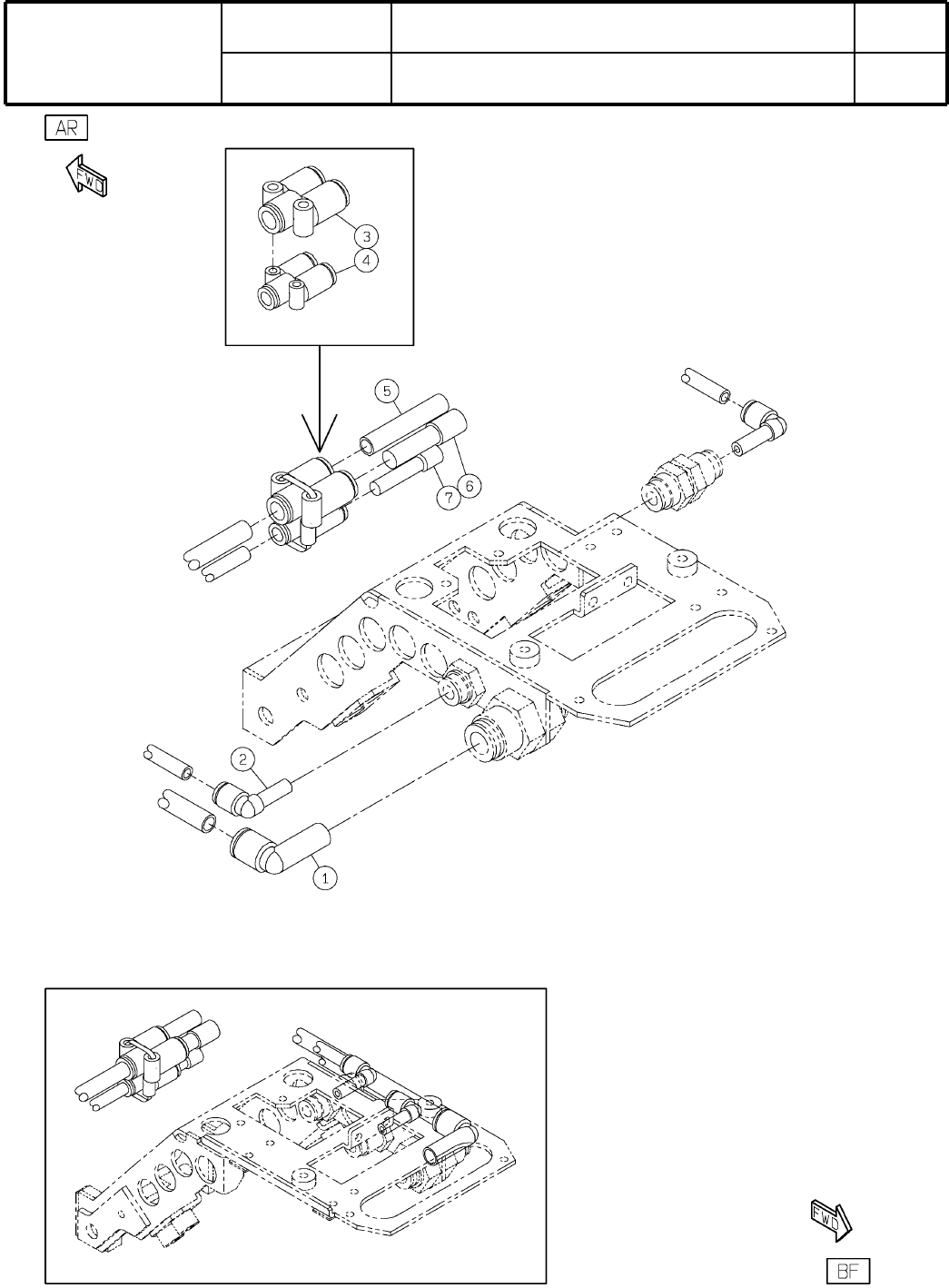 AR

FWD

3
4
5
6
7
2
1

FWD

BF