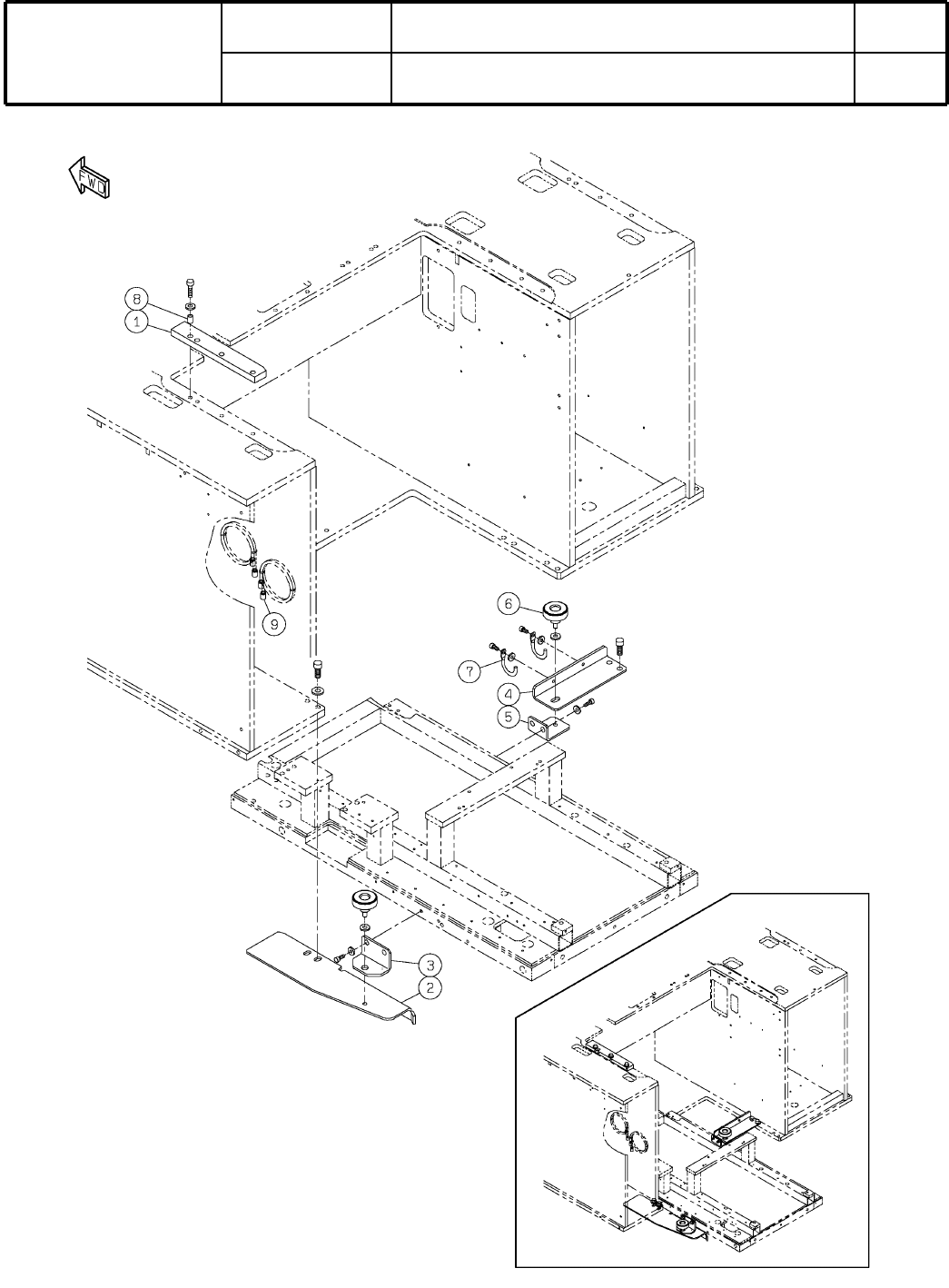 FWD

8
1
9
6
7
4
5
3
2