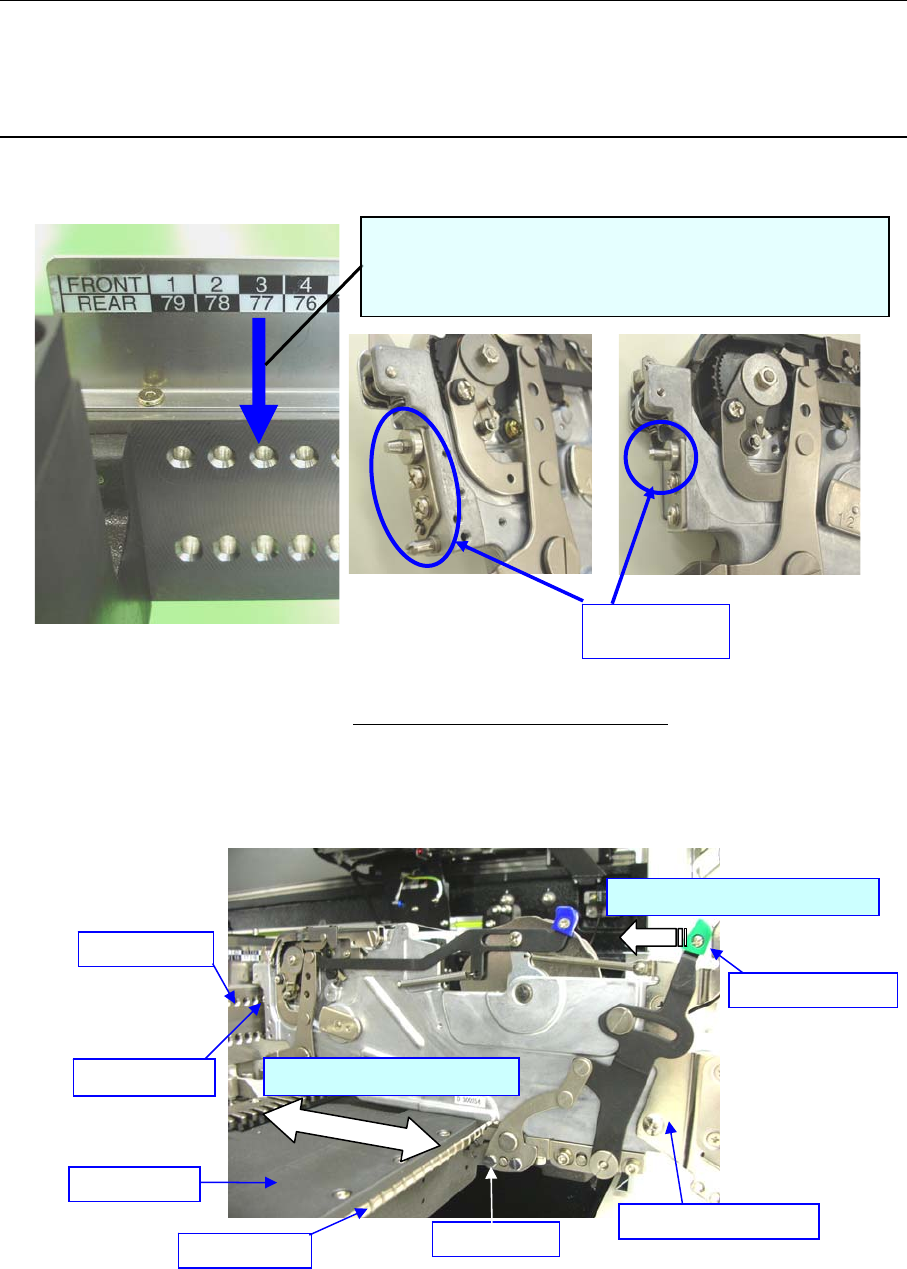 | FRONT | 1 | 2 | 3 | 4 |
|---|---|---|---|---|
| REAR | 79 | 78 | 77 | 76 |