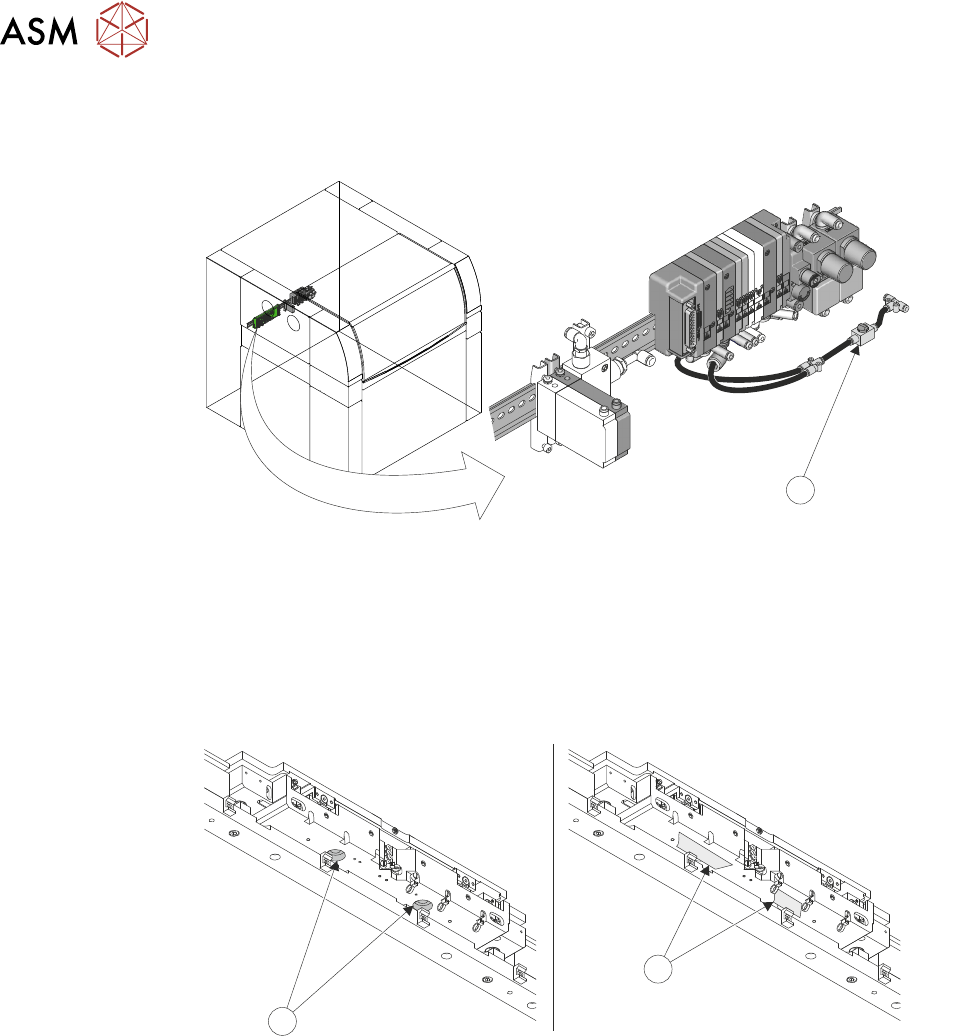 ASM