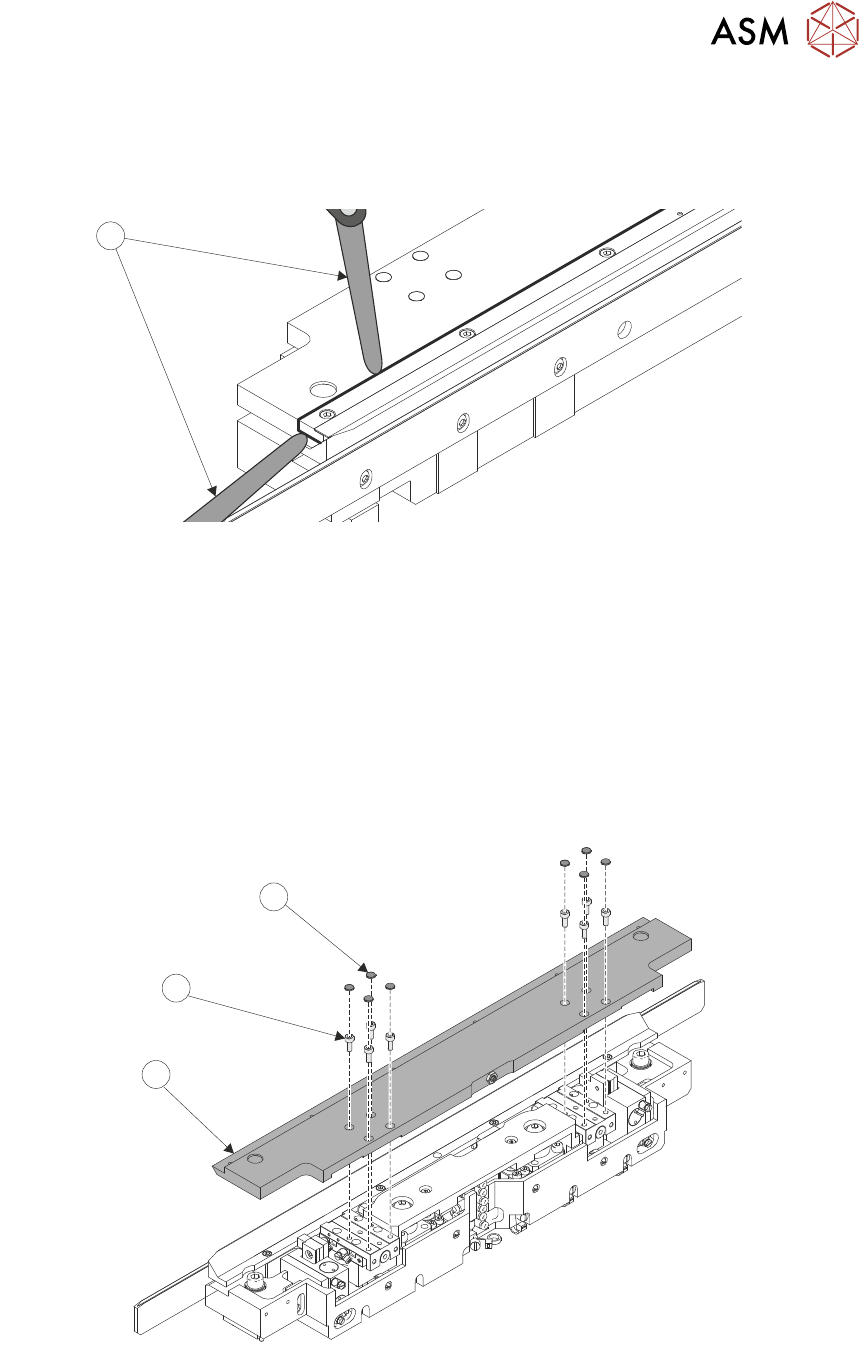 ASM