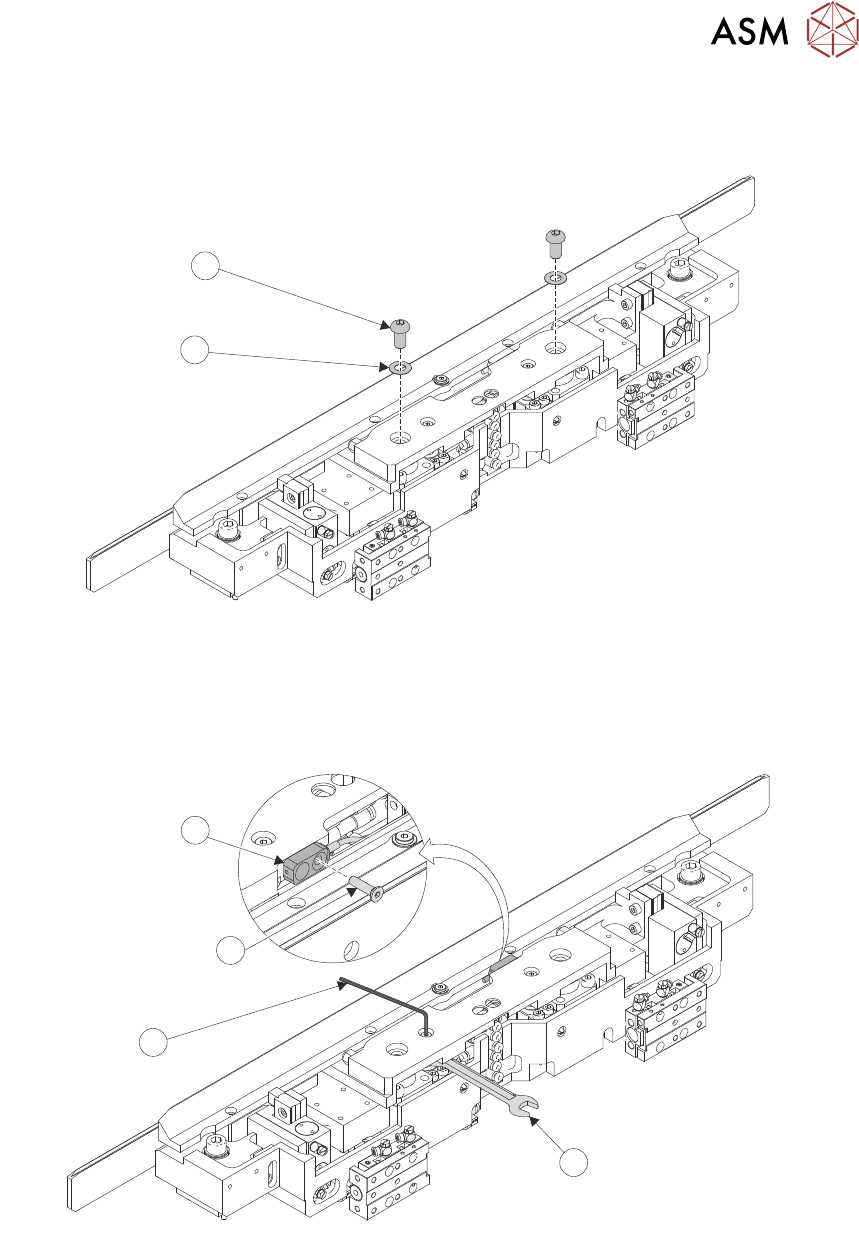 ASM