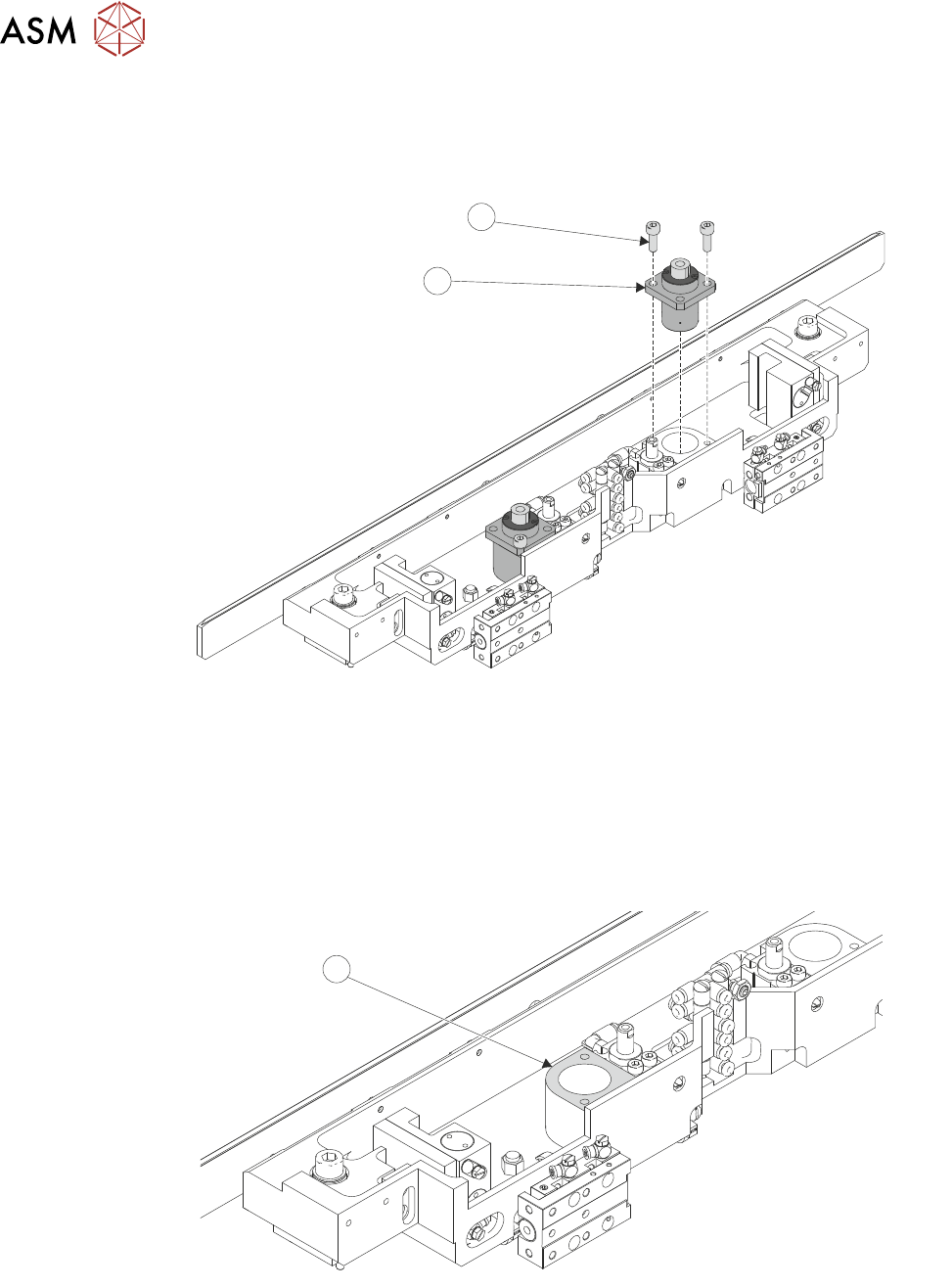 ASM