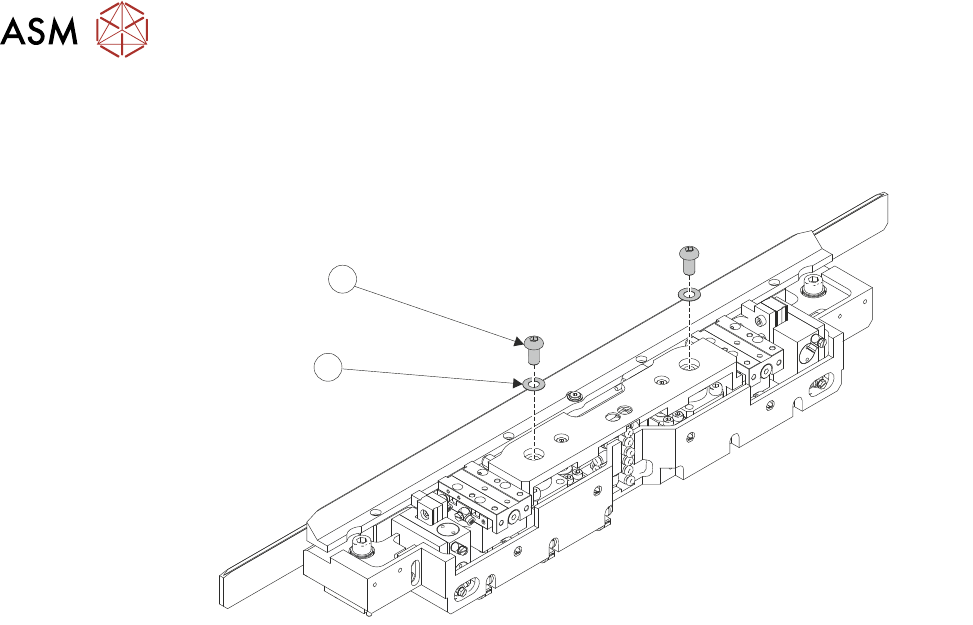 ASM