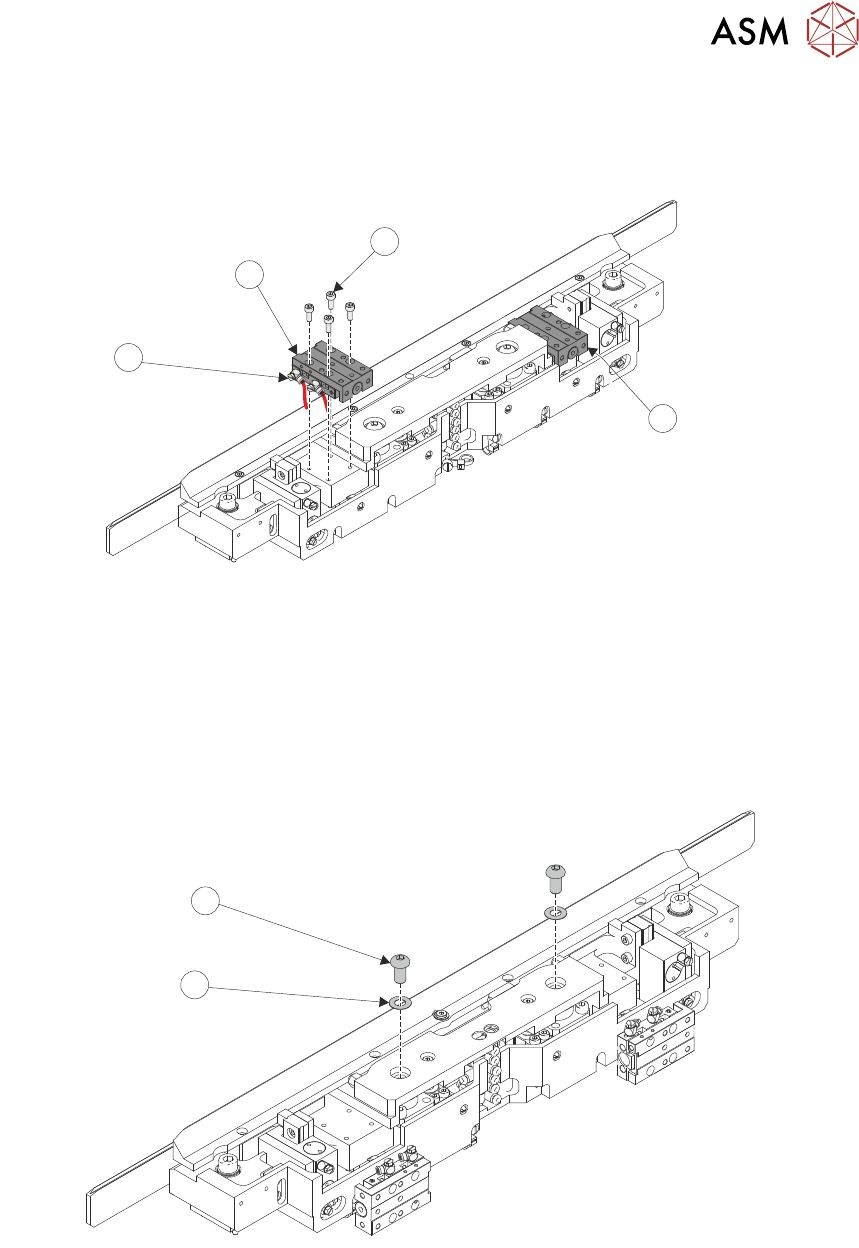 ASM