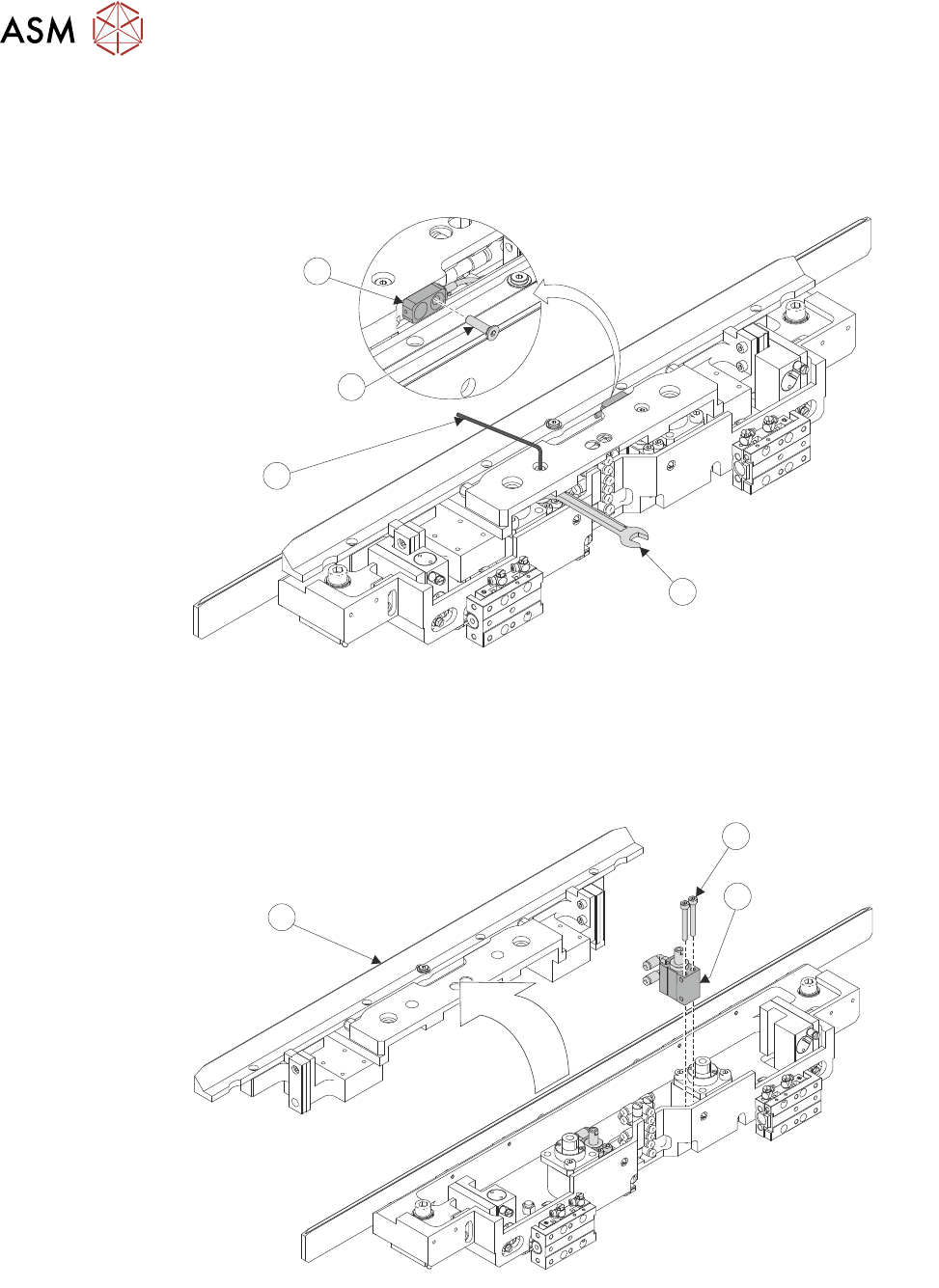 ASM