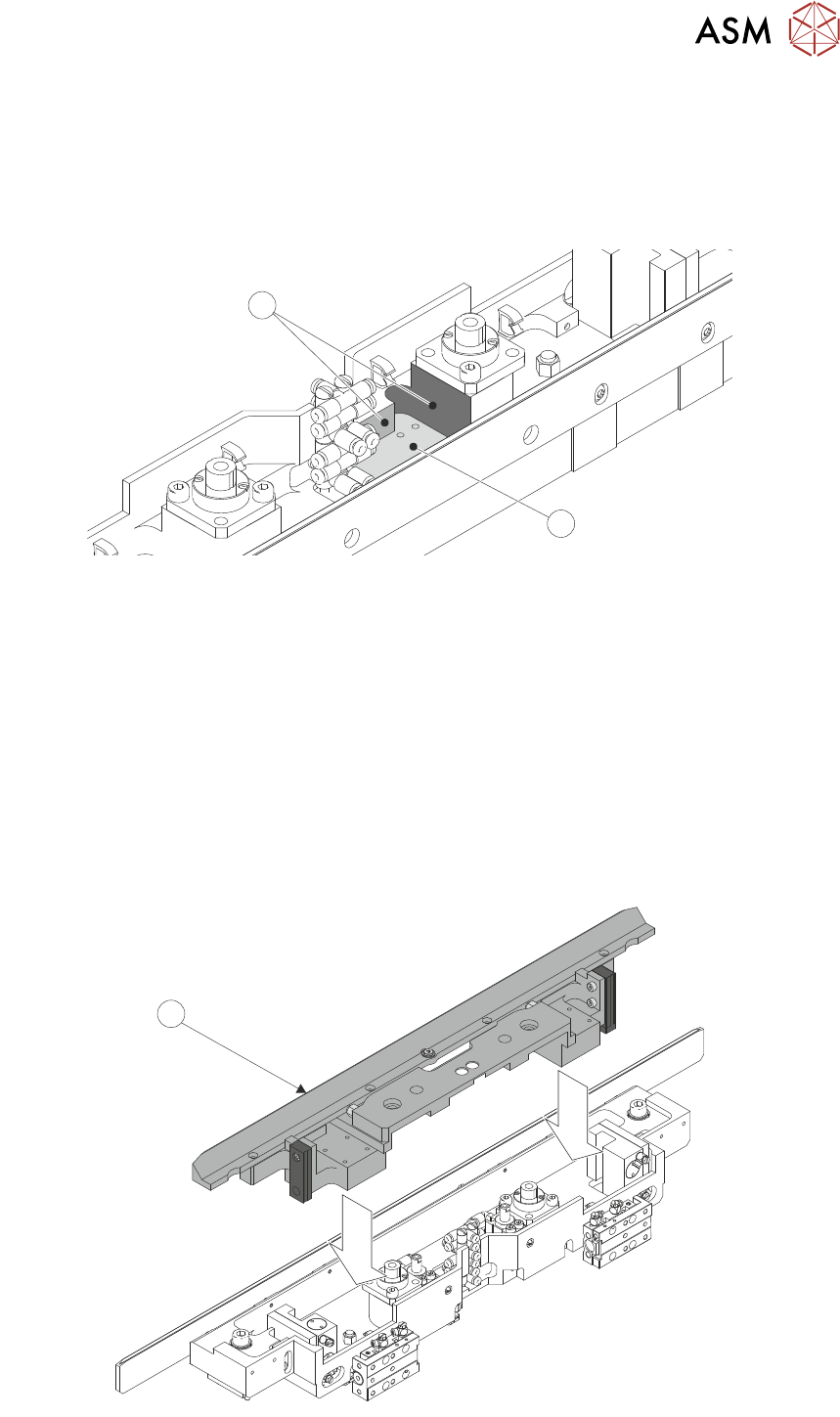 ASM