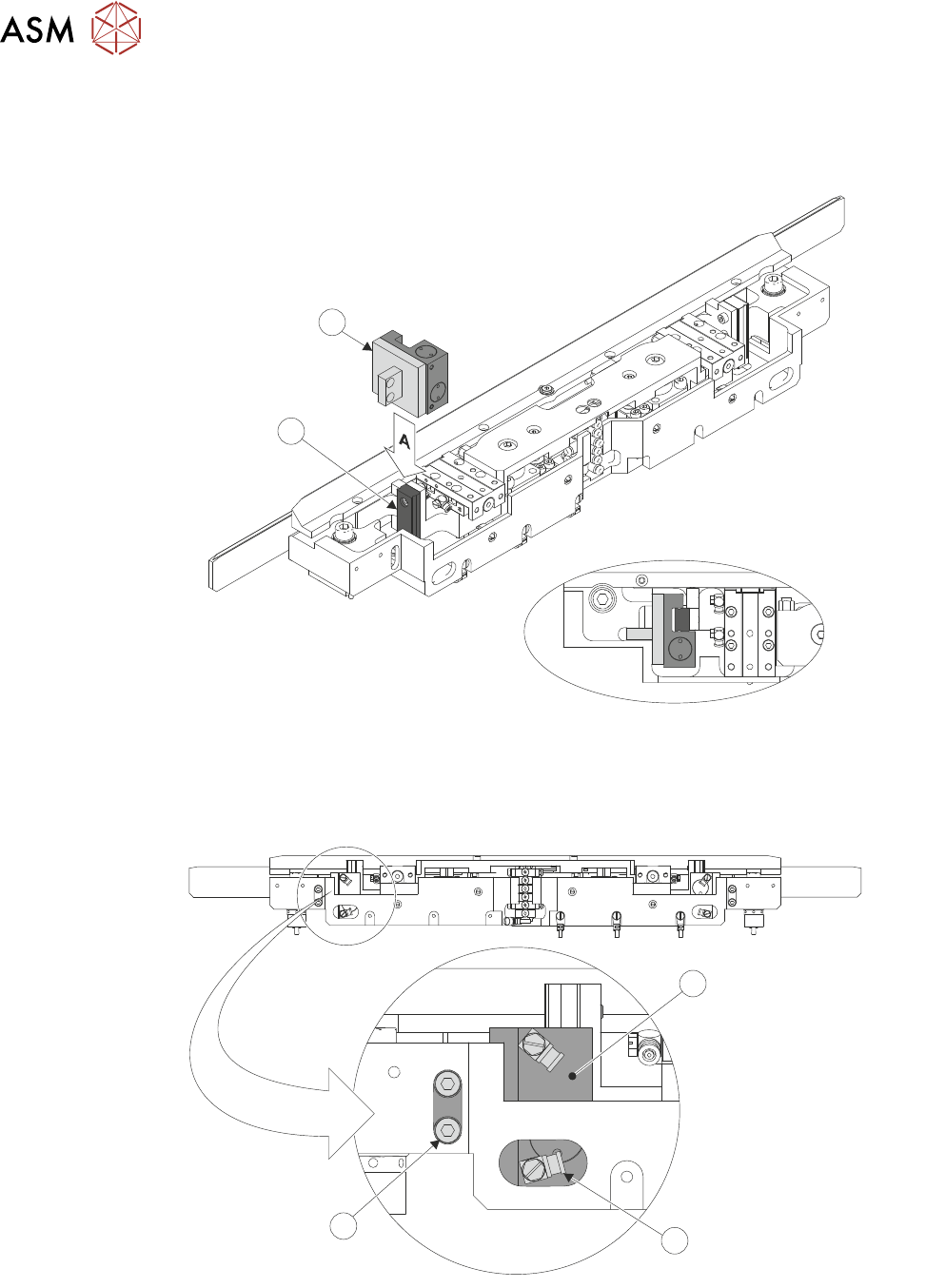 ASM

A