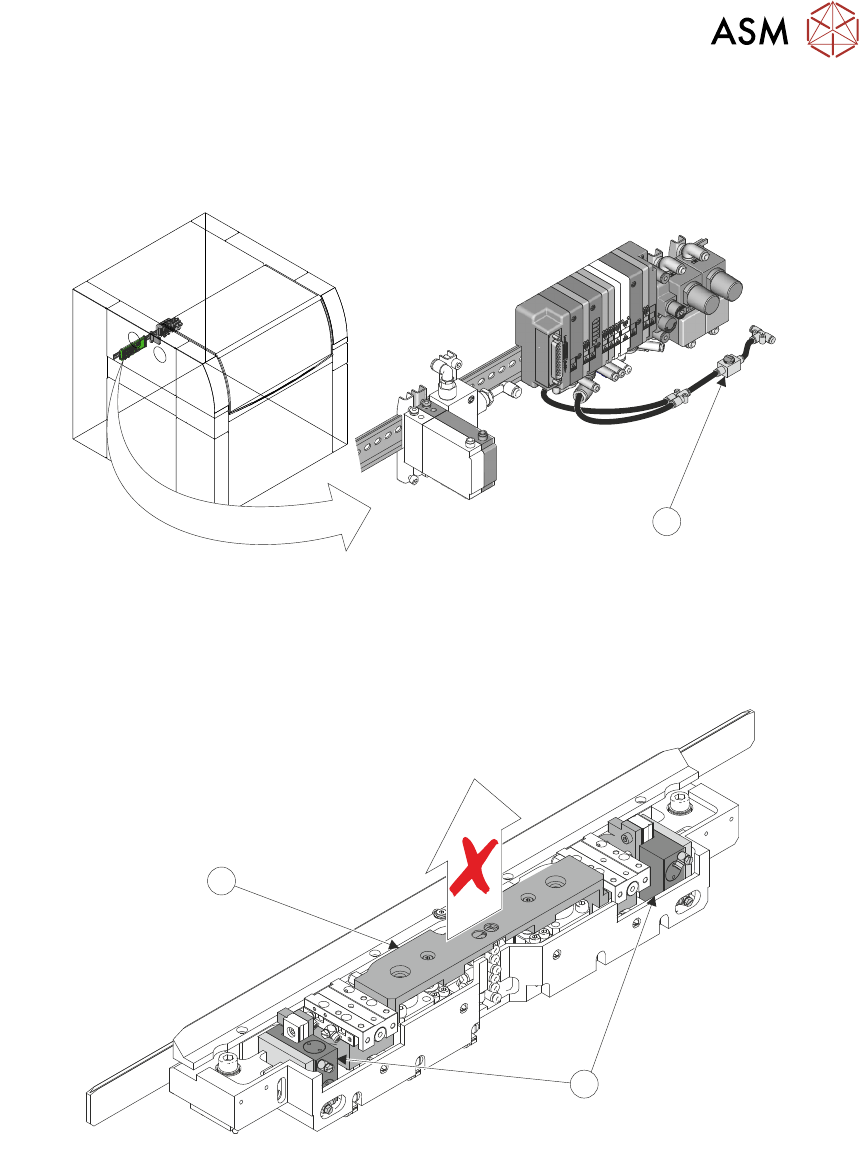 ASM