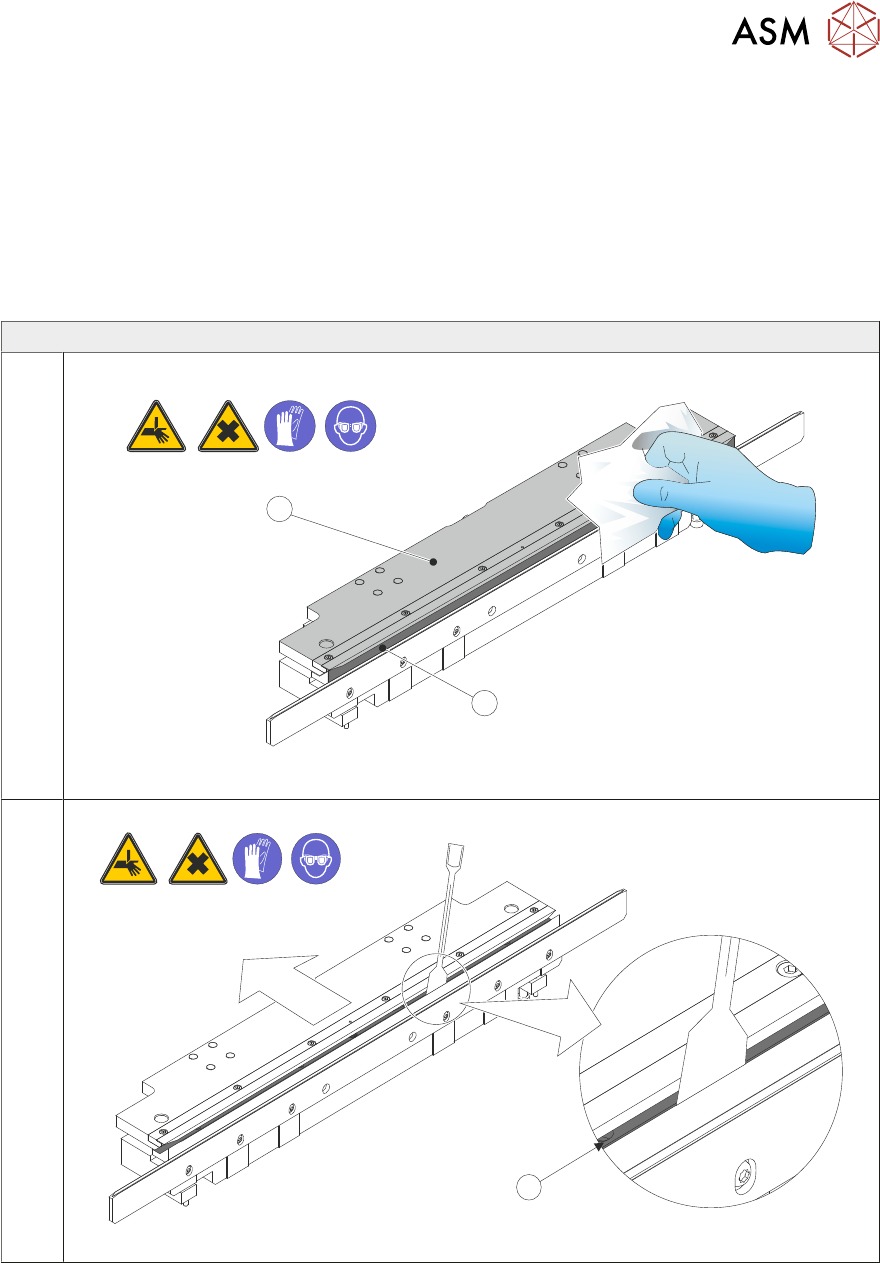 ASM